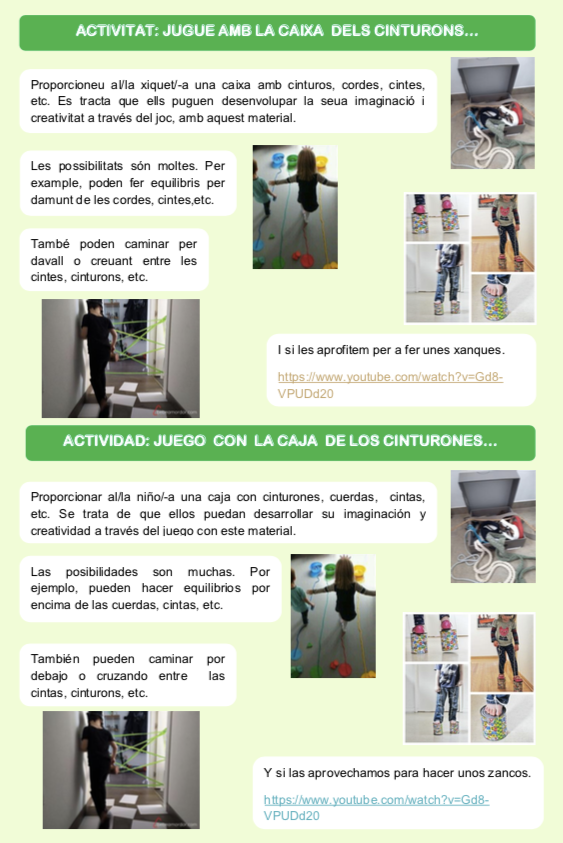 ACTIVITAT: JUGUE AMB LA CAIXA DELS CINTURONS...

Proporcioneu al/la xiquet/-a una caixa amb cinturos, cordes, cintes, etc. Es tracta que ells puguen desenvolupar la seua imaginació i creativitat a través del joc, amb aquest material.

Les possibilitats són moltes. Per example, poden fer equilibris per damunt de les cordes, cintes,etc.

També poden caminar per davall o creuant entre les cintes, cinturons, etc.

I si les aprofitem per a fer unes xanques.

https://www.youtube.com/watch?v=Gd8-VPUDd20

ACTIVIDAD: JUEGO CON LA CAJA DE LOS CINTURONES...

Proporcionar al/la niño/-a una caja con cinturones, cuerdas, cintas, etc. Se trata de que ellos puedan desarrollar su imaginación y creatividad a través del juego con este material.

Las posibilidades son muchas. Por ejemplo, pueden hacer equilibrios por encima de las cuerdas, cintas, etc.

También pueden caminar por debajo o cruzando entre las cintas, cinturons, etc.

Y si las aprovechamos para hacer unos zancos.

https://www.youtube.com/watch?v=Gd8-VPUDd20