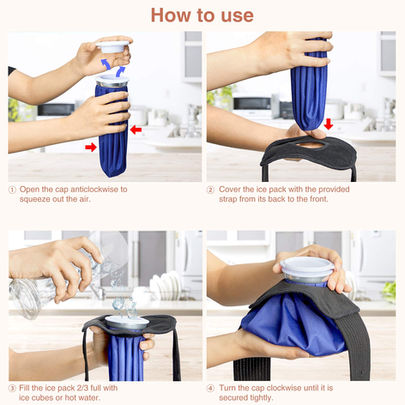 How to use

① Open the cap anticlockwise to squeeze out the air.

② Cover the ice pack with the provided strap from its back to the front.

③ Fill the ice pack 2/3 full with ice cubes or hot water.

④ Turn the cap clockwise until it is secured tightly.