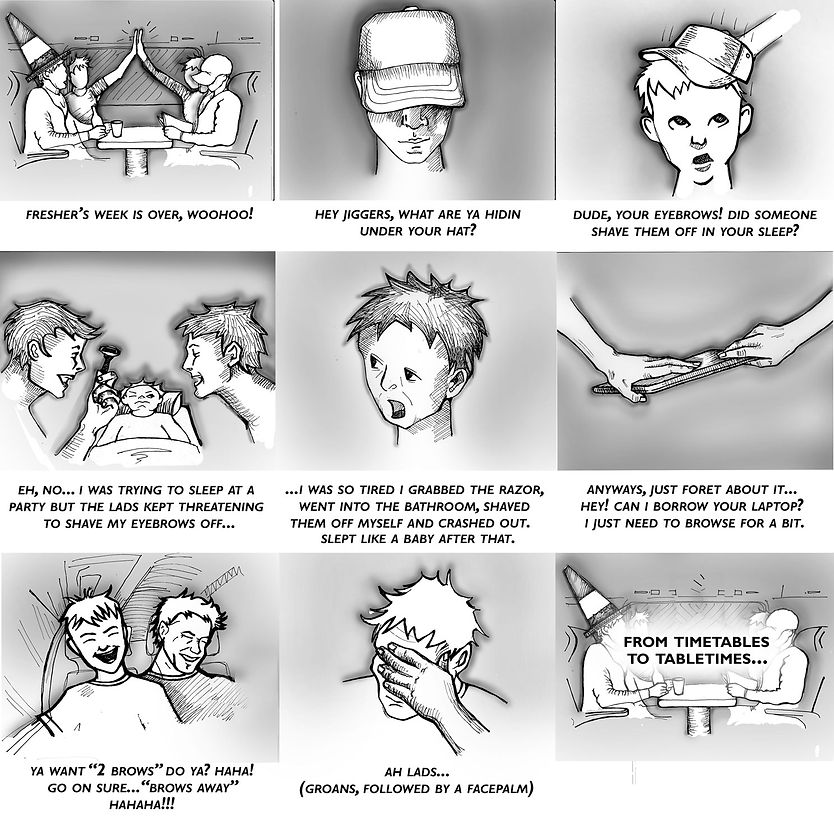 FRESHER'S WEEK IS OVER, WOOHOO!

HEY JIGGERS, WHAT ARE YA HIDIN UNDER YOUR HAT?

DUDE, YOUR EYEBROWS! DID SOMEONE SHAVE THEM OFF IN YOUR SLEEP?

EH, NO... I WAS TRYING TO SLEEP AT A PARTY BUT THE LADS KEPT THREATENING TO SHAVE MY EYEBROWS OFF...

...I WAS SO TIRED I GRABBED THE RAZOR, WENT INTO THE BATHROOM, SHAVED THEM OFF MYSELF AND CRASHED OUT. SLEPT LIKE A BABY AFTER THAT.

ANYWAYS, JUST FORET ABOUT IT... HEY! CAN I BORROW YOUR LAPTOP? I JUST NEED TO BROWSE FOR A BIT.

YA WANT "2 BROWS" DO YA? HAHA! GO ON SURE..."BROWS AWAY" HAHAHA!!!

AH LADS... (GROANS, FOLLOWED BY A FACEPALM)

FROM TIMETABLES TO TABLETIMES...