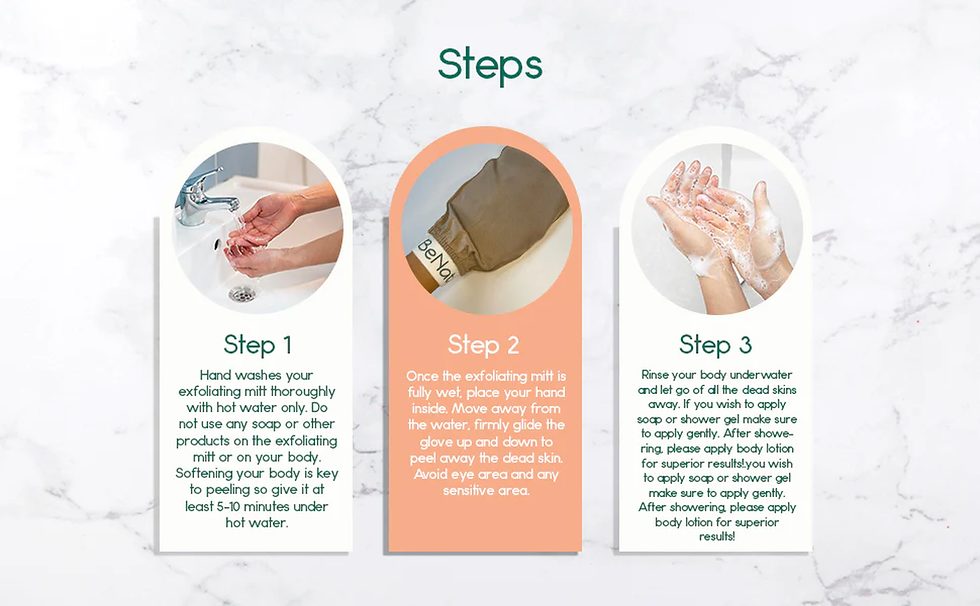 Steps

BeNa

Step 1

Hand washes your exfoliating mitt thoroughly with hot water only. Do not use any soap or other products on the exfoliating mitt or on your body. Softening your body is key to peeling so give it at least 5-10 minutes under hot water.

Step 2

Once the exfoliating mitt is fully wet, place your hand inside. Move away from the water, firmly glide the glove up and down to peel away the dead skin. Avoid eye area and any sensitive area.

Step 3

Rinse your body underwater and let go of all the dead skins away. If you wish to apply soap or shower gel make sure to apply gently. After showering, please apply body lotion for superior results!you wish to apply soap or shower gel make sure to apply gently. After showering, please apply body lotion for superior results!