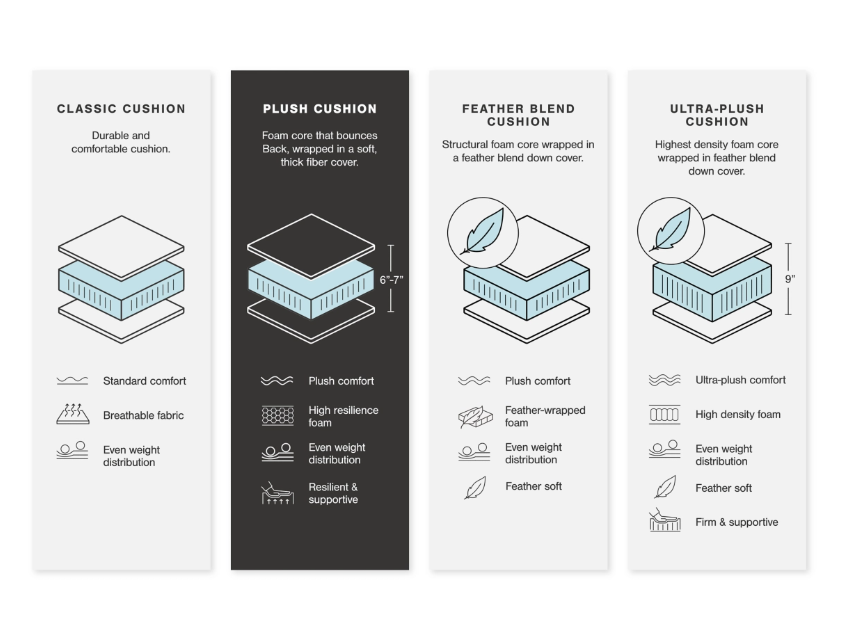 CLASSIC CUSHION

Durable and comfortable cushion.

Standard comfort

Breathable fabric

Even weight distribution

PLUSH CUSHION

Foam core that bounces Back, wrapped in a soft, thick fiber cover.

6"-7"

Plush comfort

High resilience foam

Even weight distribution

Resilient & supportive

FEATHER BLEND CUSHION

Structural foam core wrapped in a feather blend down cover.

Plush comfort

Feather-wrapped foam

Even weight distribution

Feather soft

ULTRA-PLUSH CUSHION

Highest density foam core wrapped in feather blend down cover.

9"

Ultra-plush comfort

High density foam

Even weight distribution

Feather soft

Firm & supportive