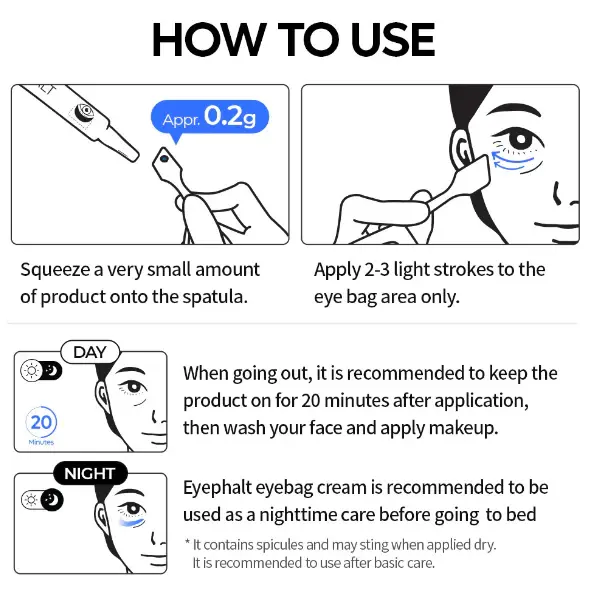 HOW TO USE

Appr. 0.2g

Squeeze a very small amount of product onto the spatula.

Apply 2-3 light strokes to the eye bag area only.

DAY

20 Minutes

When going out, it is recommended to keep the product on for 20 minutes after application, then wash your face and apply makeup.

NIGHT

Eyephalt eyebag cream is recommended to be used as a nighttime care before going to bed

* It contains spicules and may sting when applied dry. It is recommended to use after basic care.