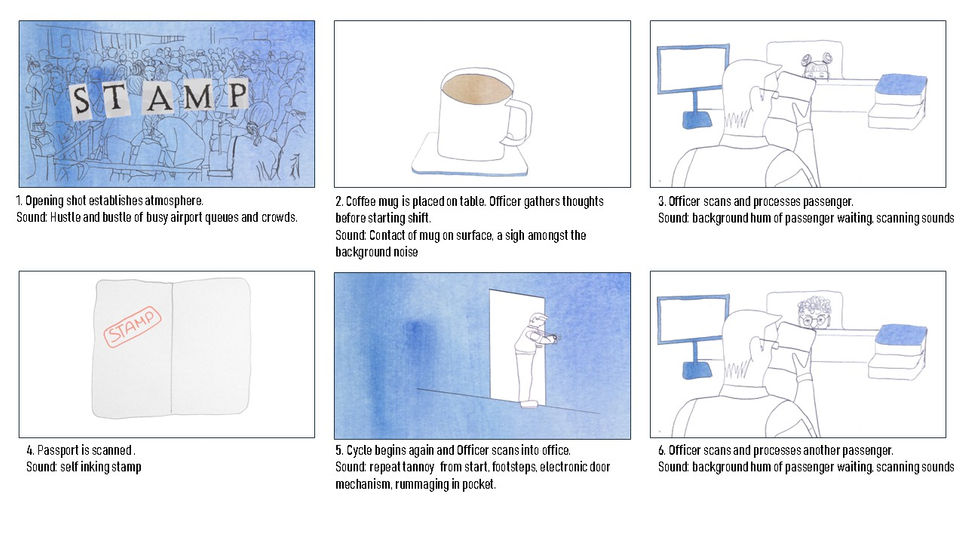 STAMP

1. Opening shot establishes atmosphere.
Sound: Hustle and bustle of busy airport queues and crowds.

2. Coffee mug is placed on table. Officer gathers thoughts before starting shift.
Sound: Contact of mug on surface, a sigh amongst the background noise

3. Officer scans and processes passenger.
Sound: background hum of passenger waiting, scanning sounds

STAMP

4. Passport is scanned .
Sound: self inking stamp

5. Cycle begins again and Officer scans into office.
Sound: repeat tannoy from start, footsteps, electronic door mechanism, rummaging in pocket.

6. Officer scans and processes another passenger.
Sound: background hum of passenger waiting, scanning sounds