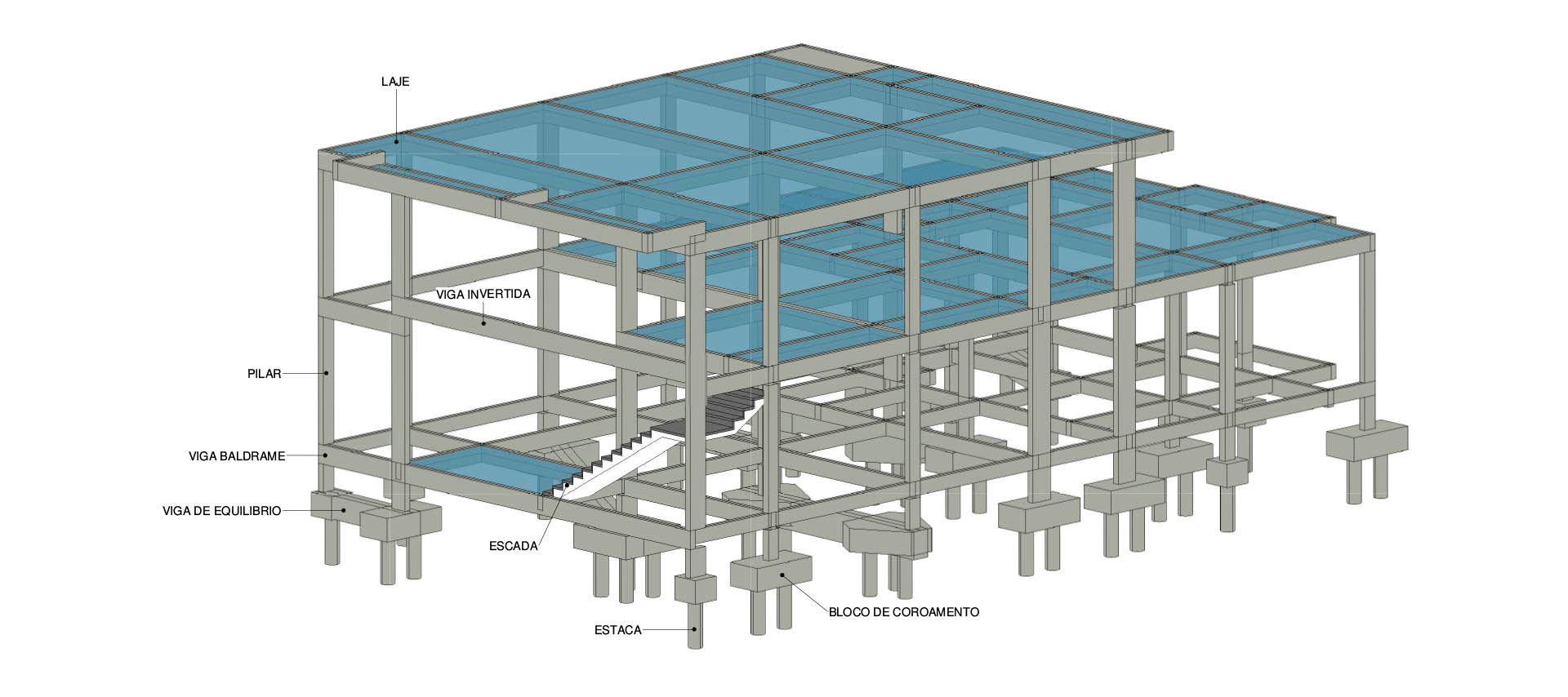 LAJE

VIGA INVERTIDA

PILAR

VIGA BALDRAME

VIGA DE EQUILIBRIO

ESCADA

BLOCO DE COROAMENTO

ESTACA