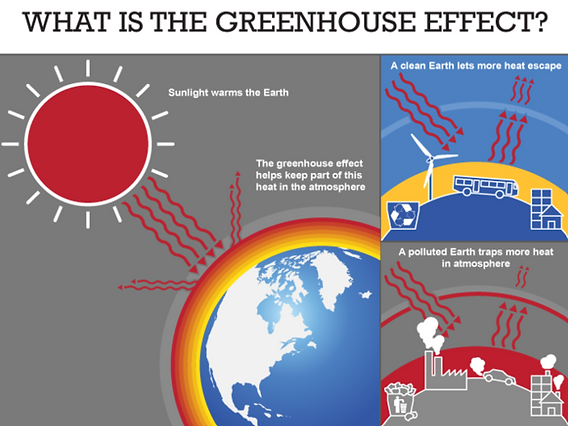 WHAT IS THE GREENHOUSE EFFECT?

Sunlight warms the Earth

The greenhouse effect helps keep part of this heat in the atmosphere

A clean Earth lets more heat escape

A polluted Earth traps more heat in atmosphere