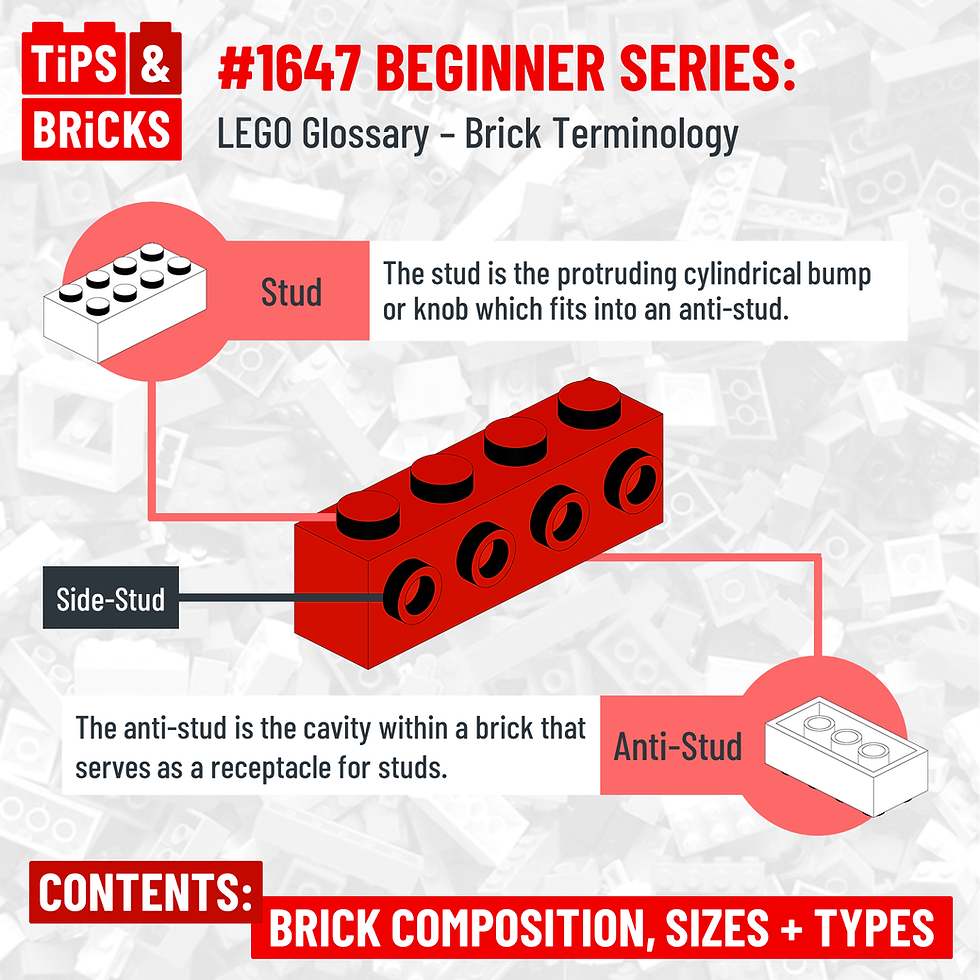 TiPS & BRiCKS

#1647 BEGINNER SERIES:
LEGO Glossary – Brick Terminology

Stud

The stud is the protruding cylindrical bump or knob which fits into an anti-stud.

Side-Stud

The anti-stud is the cavity within a brick that serves as a receptacle for studs.

Anti-Stud

CONTENTS:
BRICK COMPOSITION, SIZES + TYPES