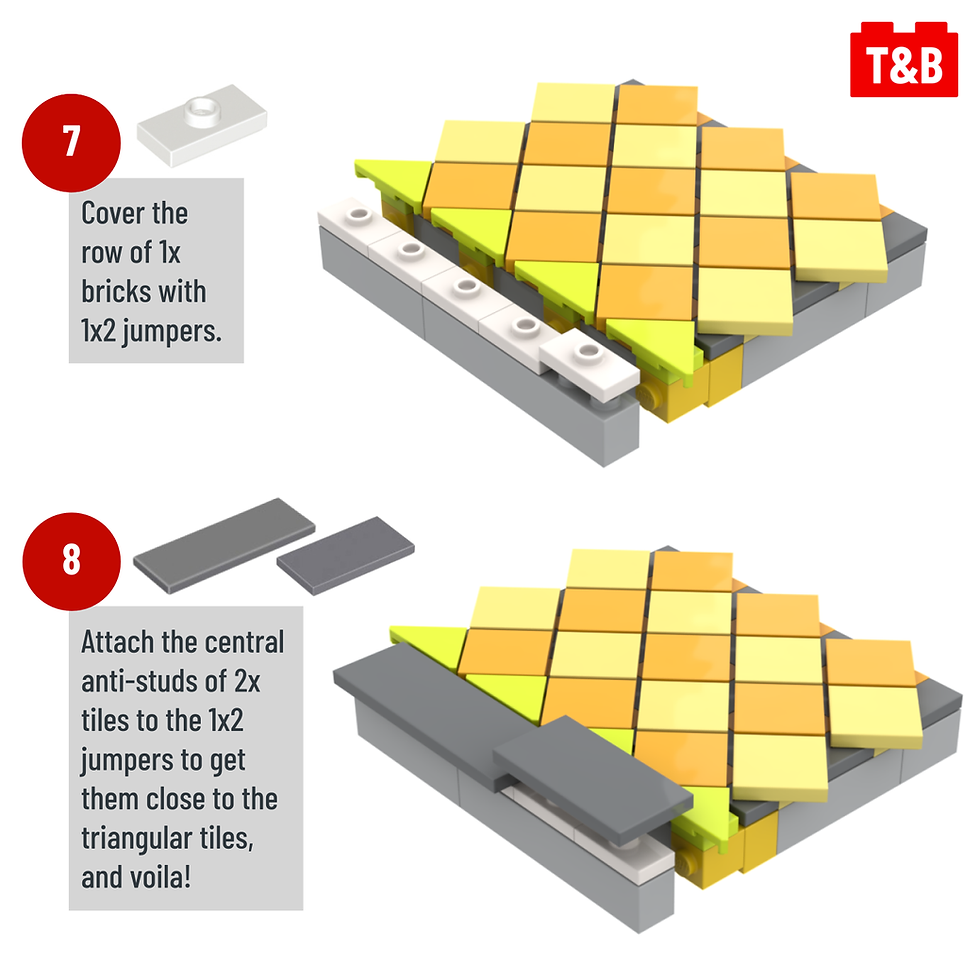 T&B

7

Cover the row of 1x bricks with 1x2 jumpers.

8

Attach the central anti-studs of 2x tiles to the 1x2 jumpers to get them close to the triangular tiles, and voila!