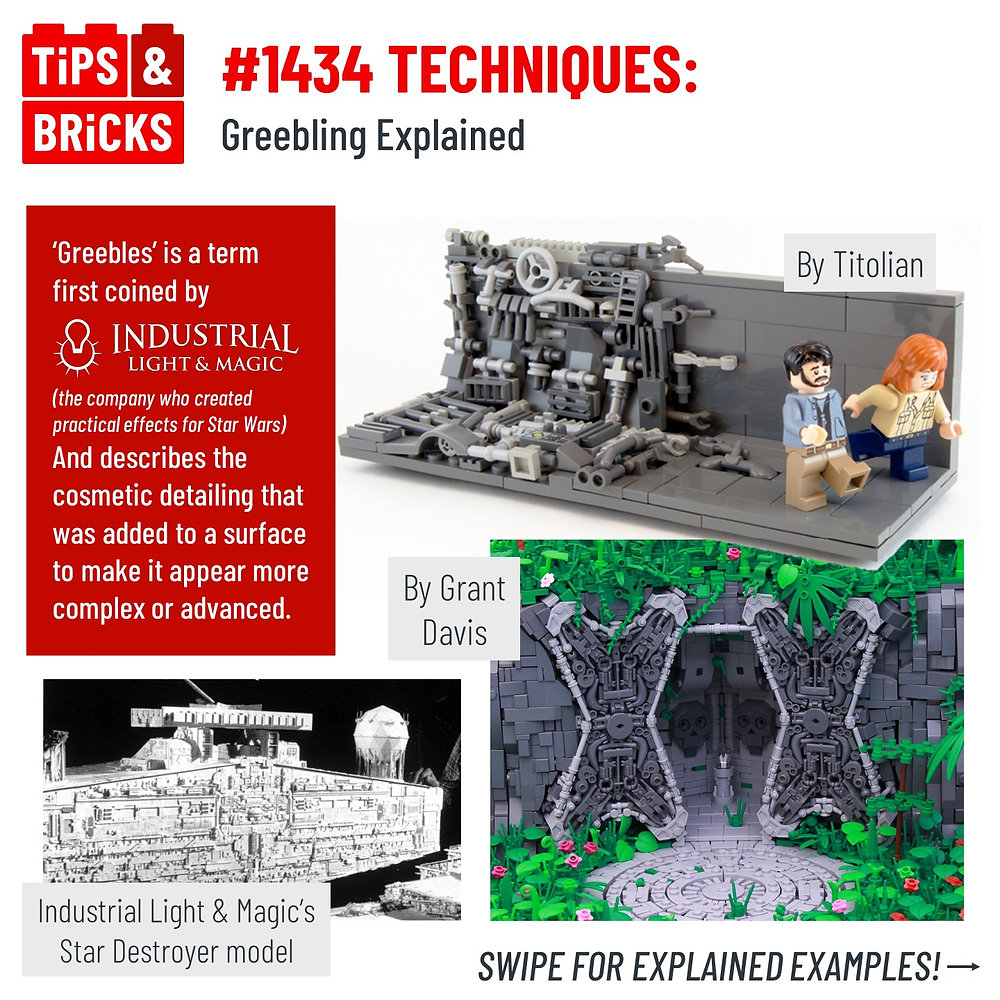 TiPS & BRiCKS

#1434 TECHNIQUES:
Greebling Explained

'Greebles' is a term first coined by INDUSTRIAL LIGHT & MAGIC
(the company who created practical effects for Star Wars)
And describes the cosmetic detailing that was added to a surface to make it appear more complex or advanced.

By Titolian

By Grant Davis

Industrial Light & Magic's Star Destroyer model

SWIPE FOR EXPLAINED EXAMPLES! →