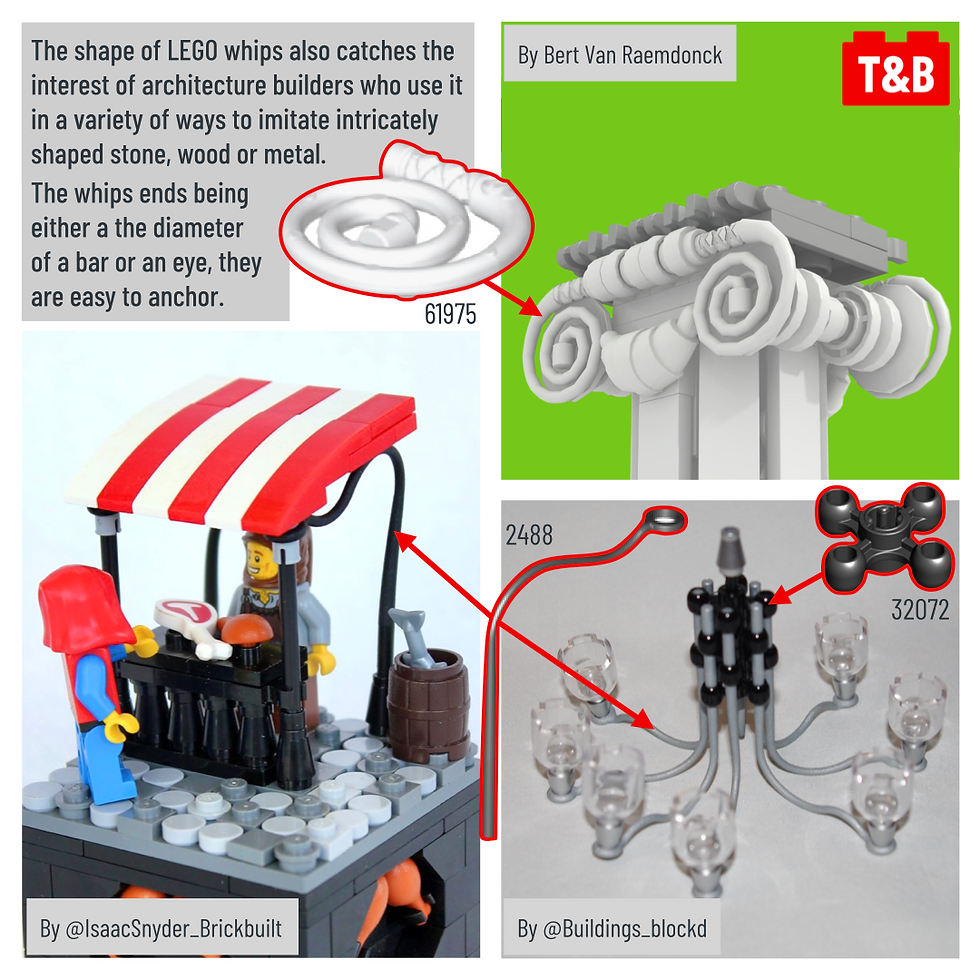 The shape of LEGO whips also catches the interest of architecture builders who use it in a variety of ways to imitate intricately shaped stone, wood or metal.

The whips ends being either a the diameter of a bar or an eye, they are easy to anchor.

By Bert Van Raemdonck

T&B

61975

2488

32072

By @IsaacSnyder_Brickbuilt

By @Buildings_blockd