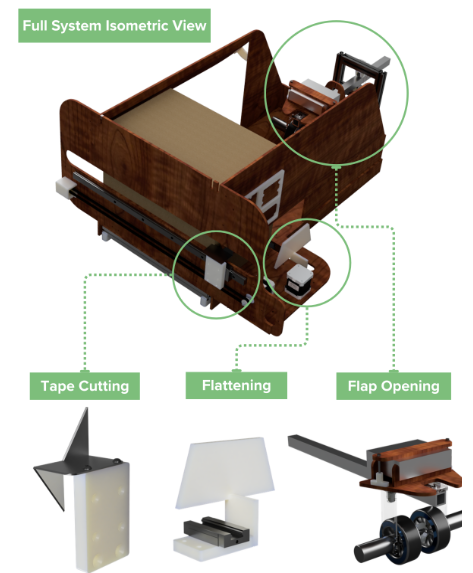 Full System Isometric View

Tape Cutting

Flattening

Flap Opening