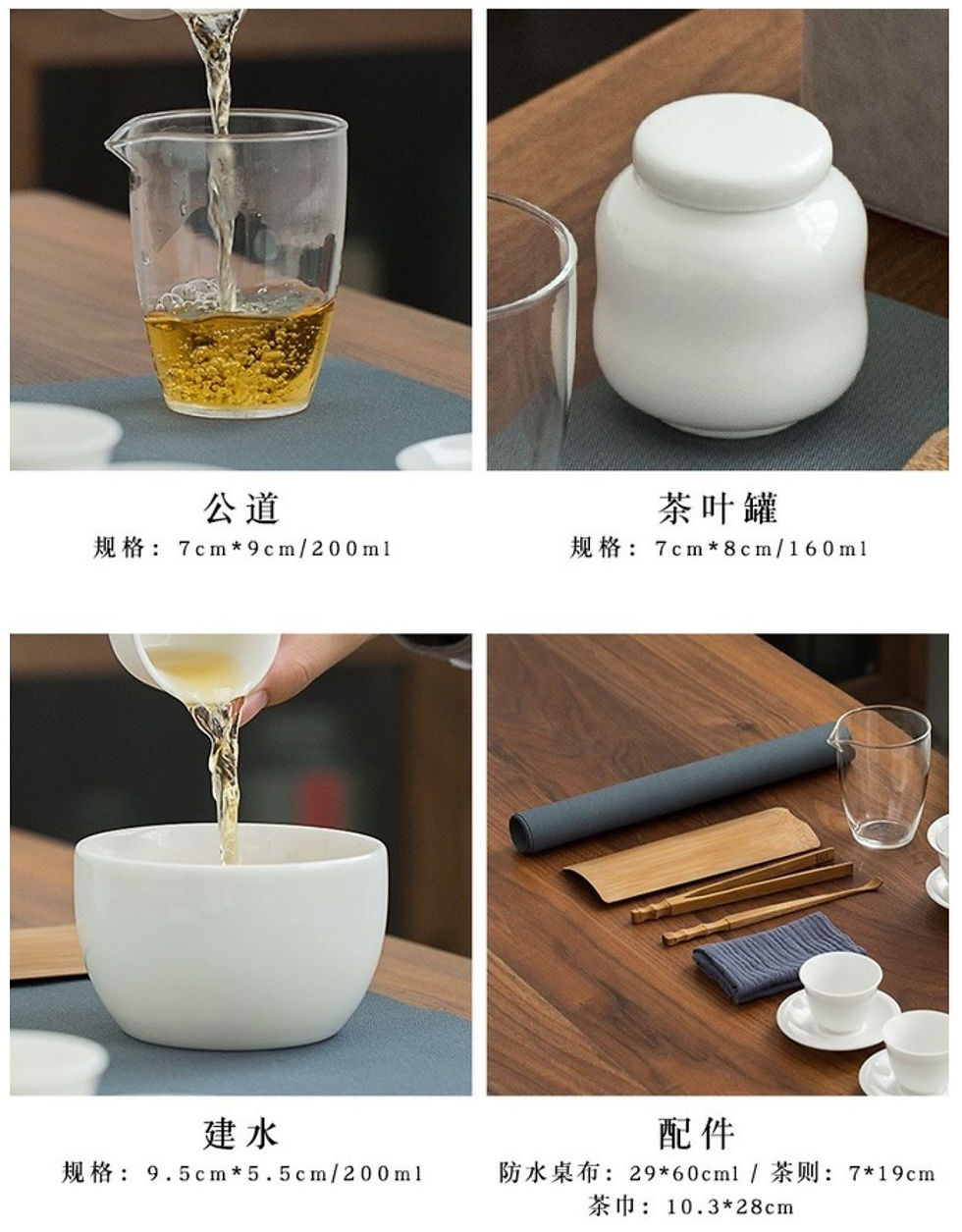 公道
规格：7cm*9cm/200ml

茶叶罐
规格：7cm*8cm/160ml

建水
规格：9.5cm*5.5cm/200ml

配件
防水桌布：29*60cml / 茶则：7*19cm
茶巾：10.3*28cm