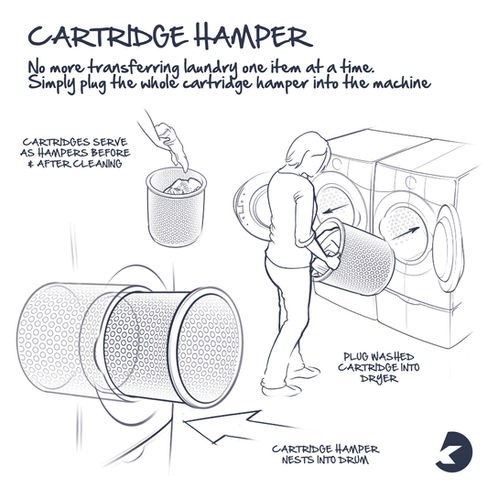 CARTRIDGE HAMPER

No more transferring laundry one item at a time. Simply plug the whole cartridge hamper into the machine

CARTRIDGES SERVE AS HAMPERS BEFORE & AFTER CLEANING

PLUG WASHED CARTRIDGE INTO DRYER

CARTRIDGE HAMPER NESTS INTO DRUM