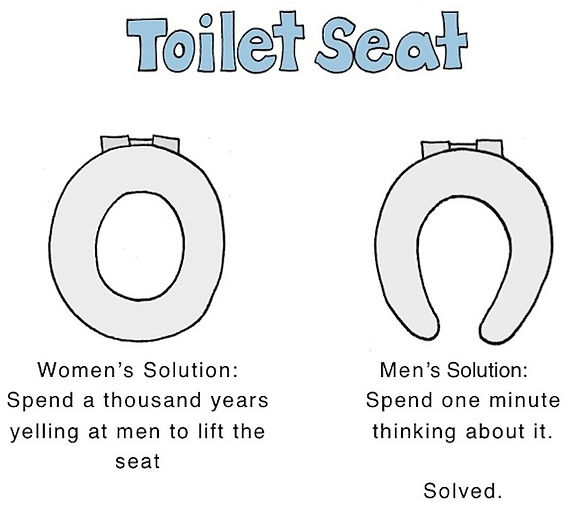 Toilet Seat

Women's Solution:
Spend a thousand years yelling at men to lift the seat

Men's Solution:
Spend one minute thinking about it.

Solved.