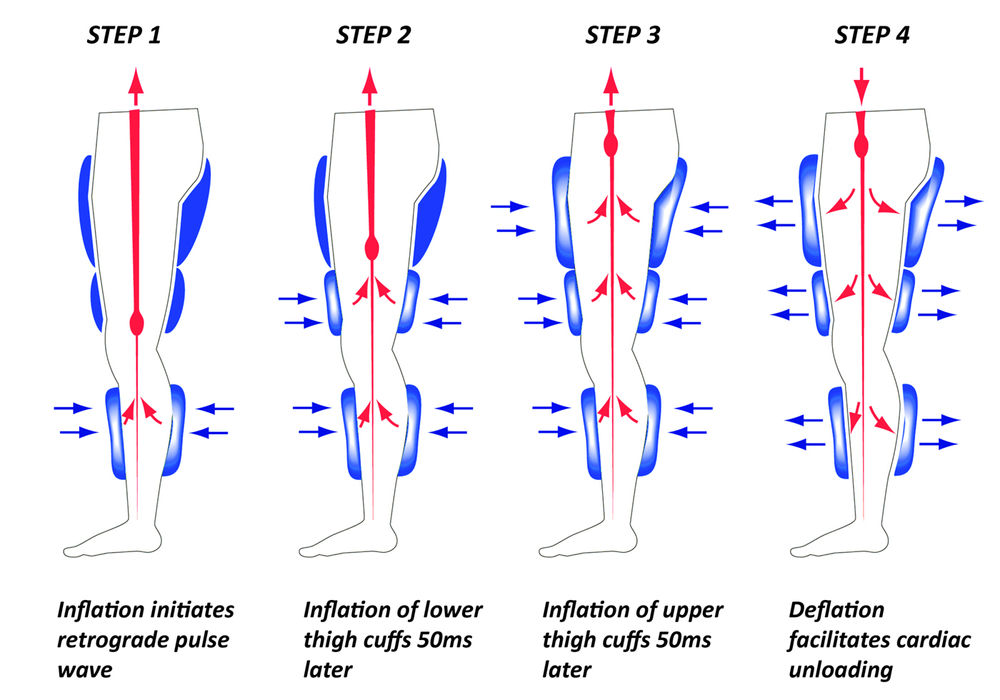 STEP 1

Inflation initiates retrograde pulse wave

STEP 2

Inflation of lower thigh cuffs 50ms later

STEP 3

Inflation of upper thigh cuffs 50ms later

STEP 4

Deflation facilitates cardiac unloading