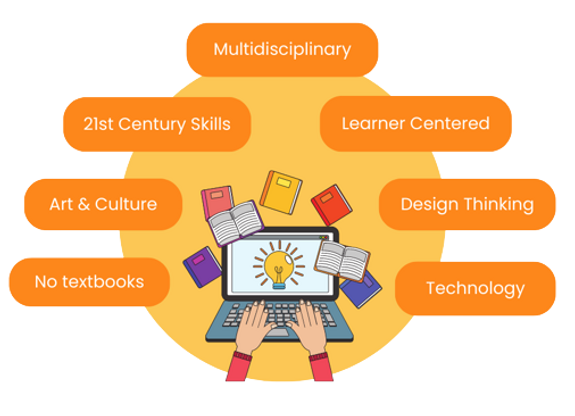 Multidisciplinary

21st Century Skills

Learner Centered

Art & Culture

Design Thinking

No textbooks

Technology