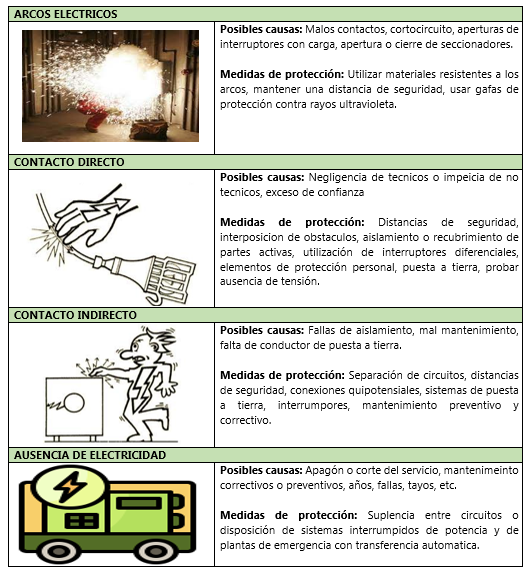 ARCOS ELECTRICOS

**Posibles causas:** Malos contactos, cortocircuito, aperturas de interruptores con carga, apertura o cierre de seccionadores.

**Medidas de protección:** Utilizar materiales resistentes a los arcos, mantener una distancia de seguridad, usar gafas de protección contra rayos ultravioleta.

CONTACTO DIRECTO

**Posibles causas:** Negligencia de tecnicos o impeicia de no tecnicos, exceso de confianza

**Medidas de protección:** Distancias de seguridad, interposicion de obstaculos, aislamiento o recubrimiento de partes activas, utilización de interruptores diferenciales, elementos de protección personal, puesta a tierra, probar ausencia de tensión.

CONTACTO INDIRECTO

**Posibles causas:** Fallas de aislamiento, mal mantenimiento, falta de conductor de puesta a tierra.

**Medidas de protección:** Separación de circuitos, distancias de seguridad, conexiones quipotensiales, sistemas de puesta a tierra, interrumpores, mantenimiento preventivo y correctivo.

AUSENCIA DE ELECTRICIDAD

**Posibles causas:** Apagón o corte del servicio, mantenimeinto correctivos o preventivos, años, fallas, tayos, etc.

**Medidas de protección:** Suplencia entre circuitos o disposición de sistemas interrumpidos de potencia y de plantas de emergencia con transferencia automatica.