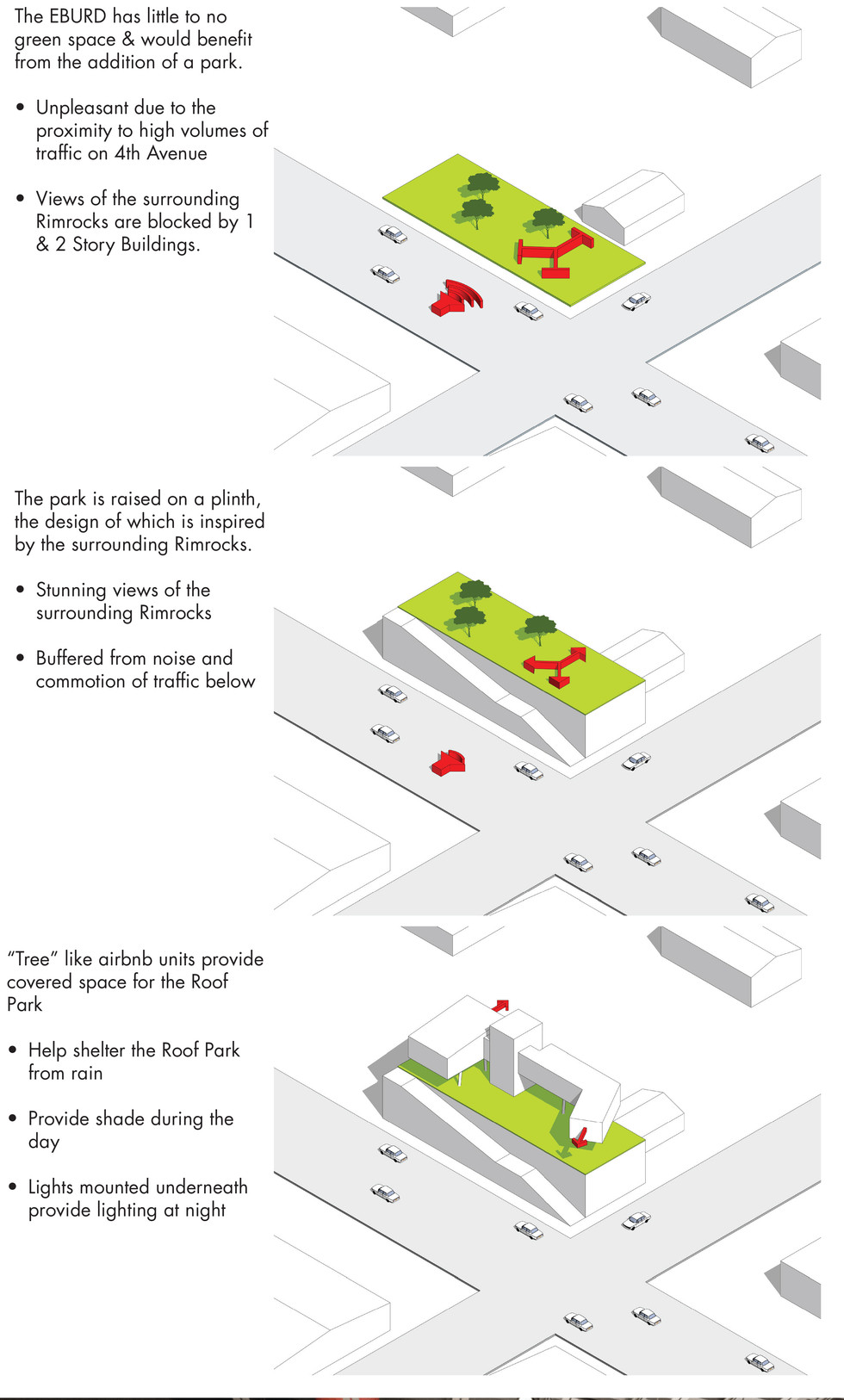 The EBURD has little to no green space & would benefit from the addition of a park.

• Unpleasant due to the proximity to high volumes of traffic on 4th Avenue

• Views of the surrounding Rimrocks are blocked by 1 & 2 Story Buildings.

The park is raised on a plinth, the design of which is inspired by the surrounding Rimrocks.

• Stunning views of the surrounding Rimrocks

• Buffered from noise and commotion of traffic below

"Tree" like airbnb units provide covered space for the Roof Park

• Help shelter the Roof Park from rain

• Provide shade during the day

• Lights mounted underneath provide lighting at night