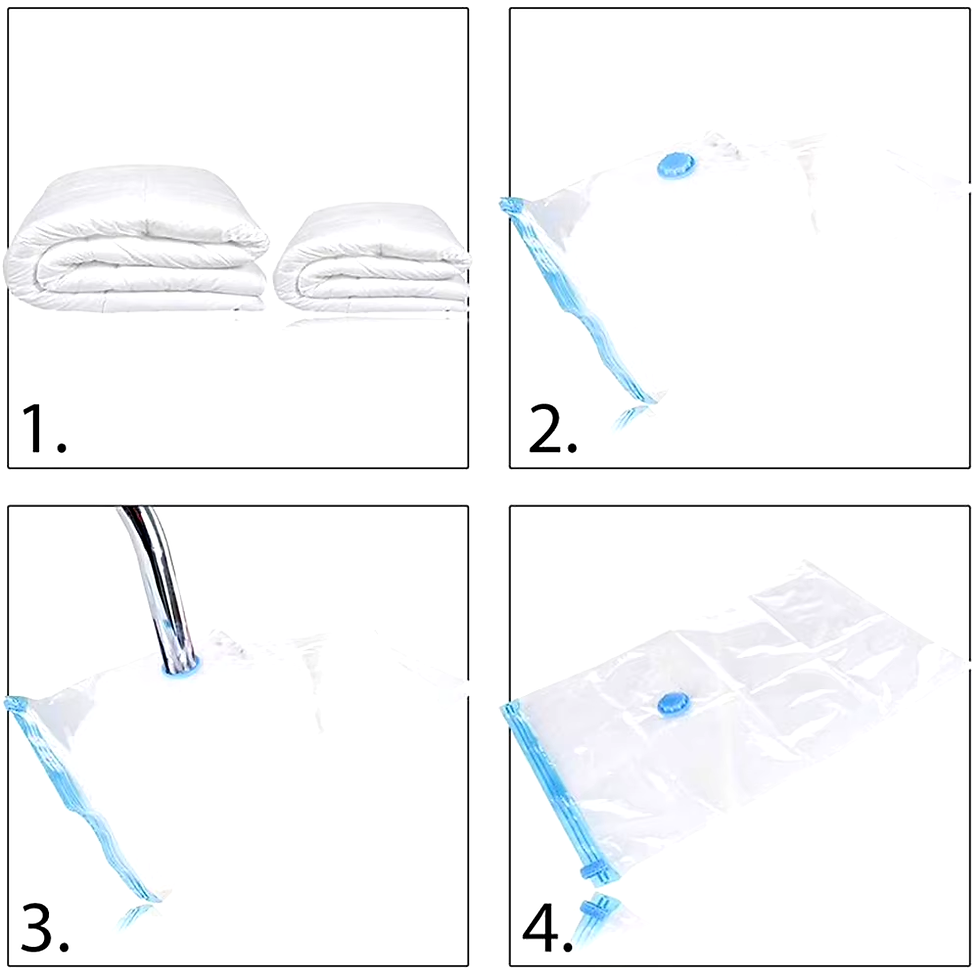 1.

2.

3.

4.