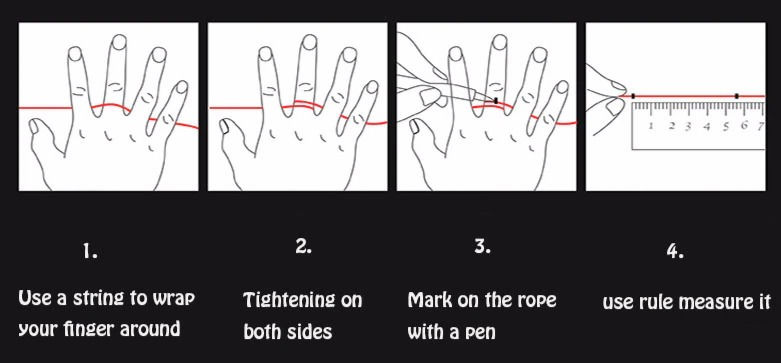 1 2 3 4 5 6 7

1.

Use a string to wrap your finger around

2.

Tightening on both sides

3.

Mark on the rope with a pen

4.

use rule measure it