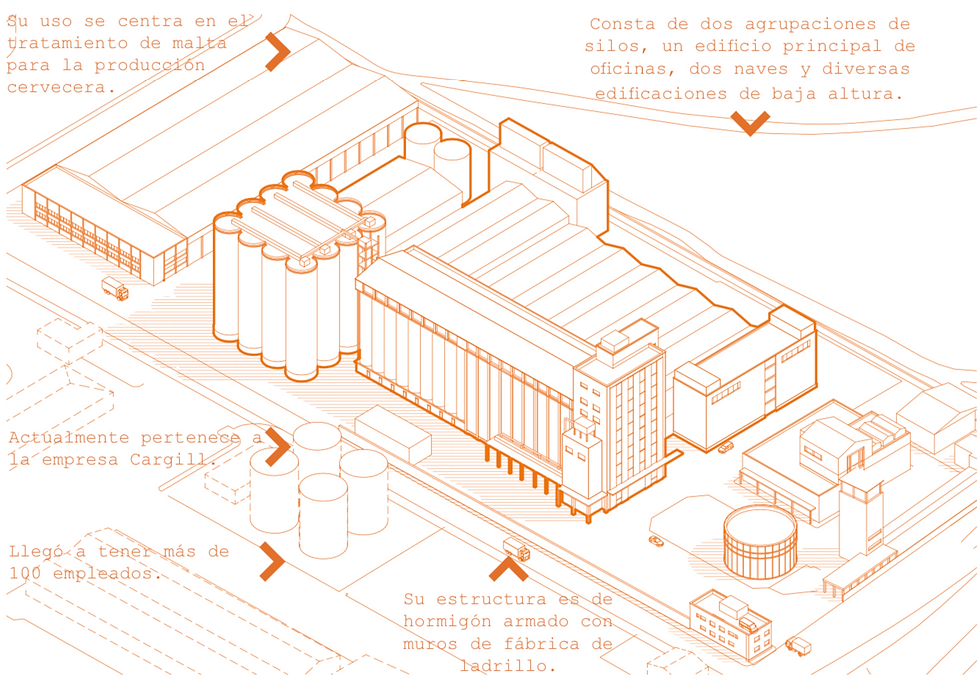 Su uso se centra en el tratamiento de malta para la producción cervecera.

Consta de dos agrupaciones de silos, un edificio principal de oficinas, dos naves y diversas edificaciones de baja altura.

Actualmente pertenece a la empresa Cargill.

Llegó a tener más de 100 empleados.

Su estructura es de hormigón armado con muros de fábrica de ladrillo.