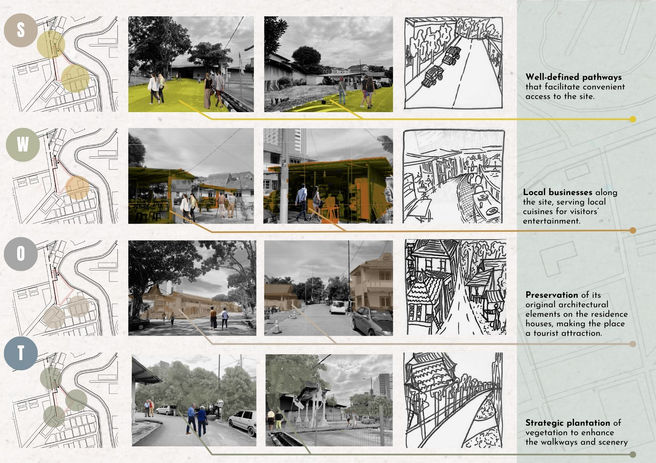 S

Well-defined pathways that facilitate convenient access to the site.

W

Local businesses along the site, serving local cuisines for visitors' entertainment.

O

Preservation of its original architectural elements on the residence houses, making the place a tourist attraction.

T

Strategic plantation of vegetation to enhance the walkways and scenery