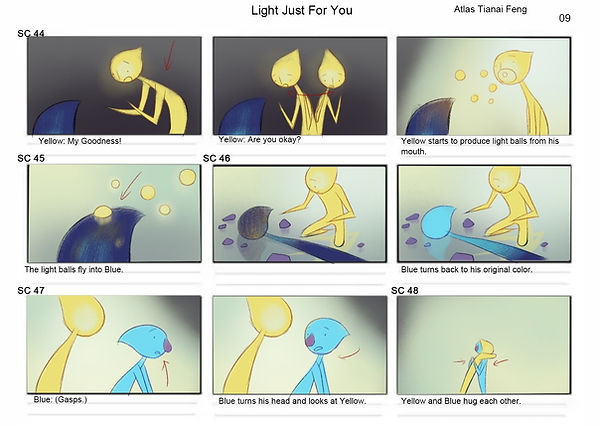 Light Just For You

Atlas Tianai Feng

09

SC 44

Yellow: My Goodness!

Yellow: Are you okay?

Yellow starts to produce light balls from his mouth.

SC 45

The light balls fly into Blue.

SC 46

Blue turns back to his original color.

SC 47

Blue: (Gasps.)

Blue turns his head and looks at Yellow.

SC 48

Yellow and Blue hug each other.