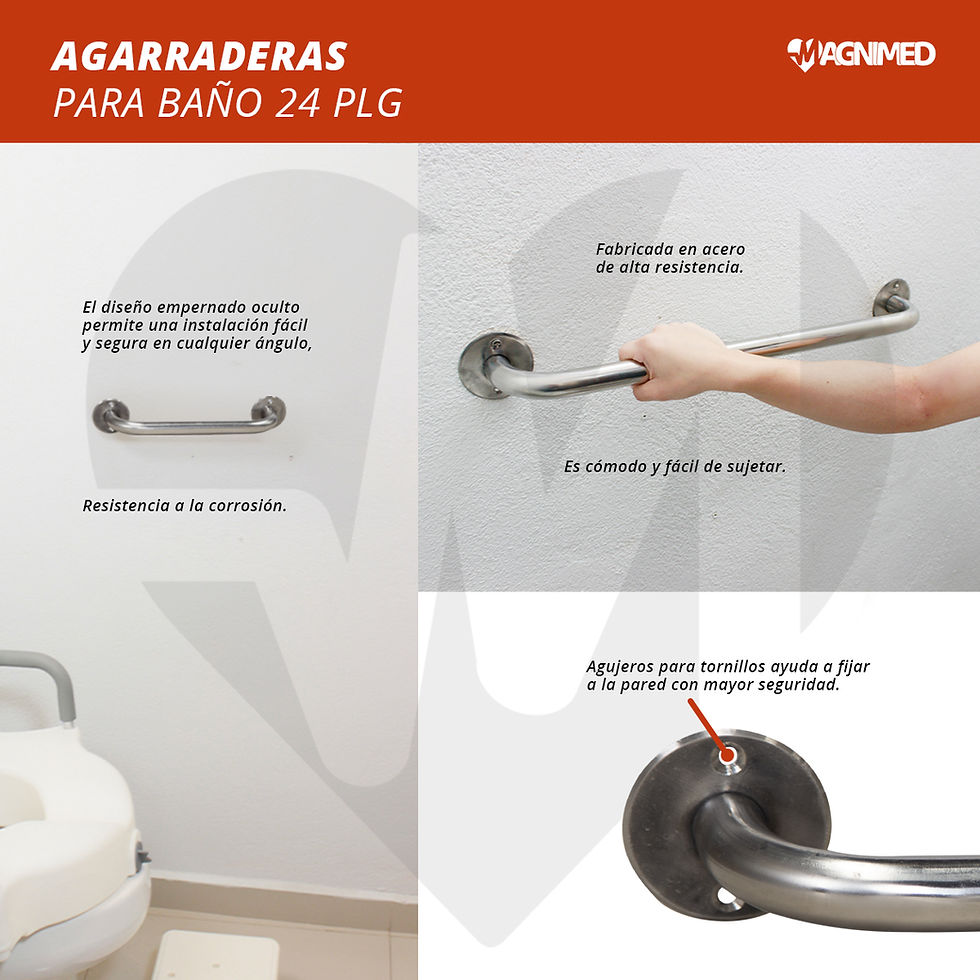 AGARRADERAS
PARA BAÑO 24 PLG

MAGNIMED

El diseño empernado oculto permite una instalación fácil y segura en cualquier ángulo,

Resistencia a la corrosión.

Fabricada en acero de alta resistencia.

Es cómodo y fácil de sujetar.

Agujeros para tornillos ayuda a fijar a la pared con mayor seguridad.