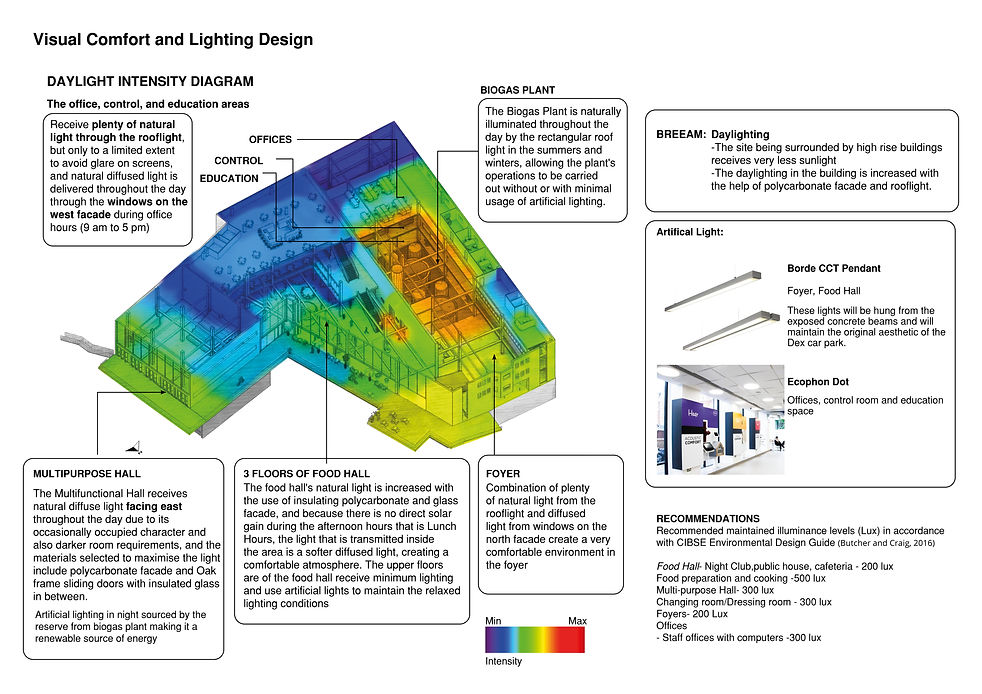 Visual Comfort and Lighting Design

DAYLIGHT INTENSITY DIAGRAM

The office, control, and education areas

Receive plenty of natural light through the rooflight, but only to a limited extent to avoid glare on screens, and natural diffused light is delivered throughout the day through the windows on the west facade during office hours (9 am to 5 pm)

OFFICES

CONTROL

EDUCATION

BIOGAS PLANT

The Biogas Plant is naturally illuminated throughout the day by the rectangular roof light in the summers and winters, allowing the plant's operations to be carried out without or with minimal usage of artificial lighting.

BREEAM: Daylighting
-The site being surrounded by high rise buildings receives very less sunlight
-The daylighting in the building is increased with the help of polycarbonate facade and rooflight.

Artifical Light:

Borde CCT Pendant

Foyer, Food Hall

These lights will be hung from the exposed concrete beams and will maintain the original aesthetic of the Dex car park.

Ecophon Dot

Offices, control room and education space

MULTIPURPOSE HALL

The Multifunctional Hall receives natural diffuse light facing east throughout the day due to its occasionally occupied character and also darker room requirements, and the materials selected to maximise the light include polycarbonate facade and Oak frame sliding doors with insulated glass in between.

Artificial lighting in night sourced by the reserve from biogas plant making it a renewable source of energy

3 FLOORS OF FOOD HALL

The food hall's natural light is increased with the use of insulating polycarbonate and glass facade, and because there is no direct solar gain during the afternoon hours that is Lunch Hours, the light that is transmitted inside the area is a softer diffused light, creating a comfortable atmosphere. The upper floors are of the food hall receive minimum lighting and use artificial lights to maintain the relaxed lighting conditions

FOYER

Combination of plenty of natural light from the rooflight and diffused light from windows on the north facade create a very comfortable environment in the foyer

Min
Max
Intensity

RECOMMENDATIONS
Recommended maintained illuminance levels (Lux) in accordance with CIBSE Environmental Design Guide (Butcher and Craig, 2016)

Food Hall- Night Club,public house, cafeteria - 200 lux
Food preparation and cooking -500 lux
Multi-purpose Hall- 300 lux
Changing room/Dressing room - 300 lux
Foyers- 200 Lux
Offices
- Staff offices with computers -300 lux