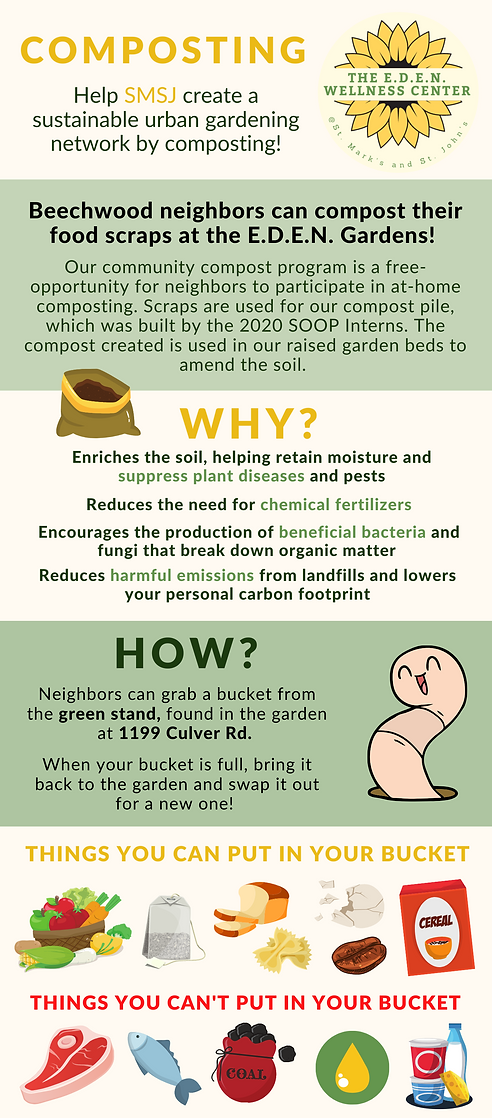 COMPOSTING

Help SMSJ create a sustainable urban gardening network by composting!

THE E.D.E.N. WELLNESS CENTER

@St. Mark's and St. John's

Beechwood neighbors can compost their food scraps at the E.D.E.N. Gardens!

Our community compost program is a free-opportunity for neighbors to participate in at-home composting. Scraps are used for our compost pile, which was built by the 2020 SOOP Interns. The compost created is used in our raised garden beds to amend the soil.

WHY?

Enriches the soil, helping retain moisture and suppress plant diseases and pests

Reduces the need for chemical fertilizers

Encourages the production of beneficial bacteria and fungi that break down organic matter

Reduces harmful emissions from landfills and lowers your personal carbon footprint

HOW?

Neighbors can grab a bucket from the green stand, found in the garden at 1199 Culver Rd.

When your bucket is full, bring it back to the garden and swap it out for a new one!

THINGS YOU CAN PUT IN YOUR BUCKET

CEREAL

THINGS YOU CAN'T PUT IN YOUR BUCKET

COAL