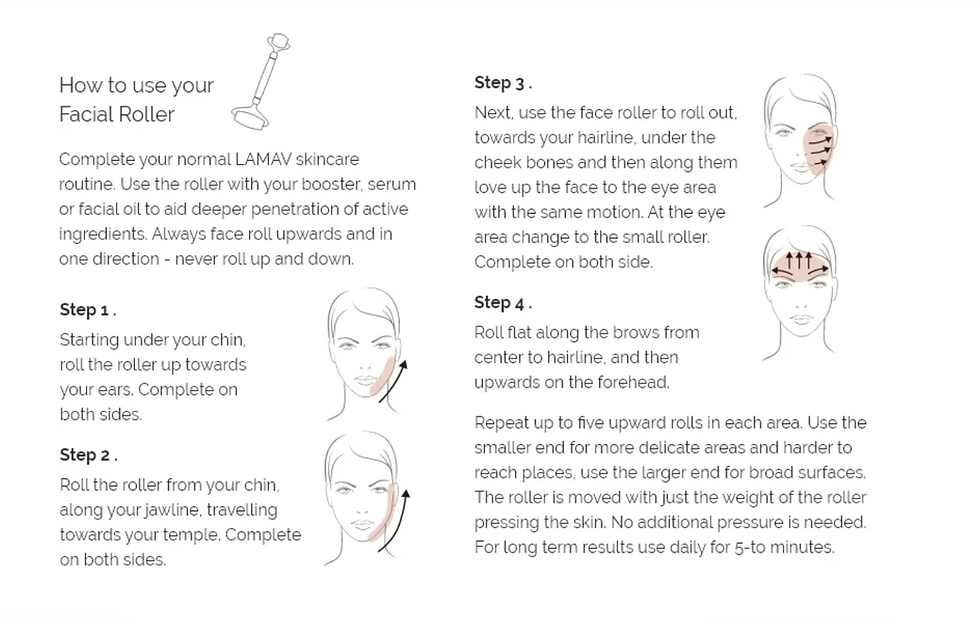 How to use your Facial Roller

Complete your normal LAMAV skincare routine. Use the roller with your booster, serum or facial oil to aid deeper penetration of active ingredients. Always face roll upwards and in one direction - never roll up and down.

Step 1 .

Starting under your chin, roll the roller up towards your ears. Complete on both sides.

Step 2 .

Roll the roller from your chin, along your jawline, travelling towards your temple. Complete on both sides.

Step 3 .

Next, use the face roller to roll out, towards your hairline, under the cheek bones and then along them love up the face to the eye area with the same motion. At the eye area change to the small roller. Complete on both side.

Step 4 .

Roll flat along the brows from center to hairline, and then upwards on the forehead.

Repeat up to five upward rolls in each area. Use the smaller end for more delicate areas and harder to reach places, use the larger end for broad surfaces. The roller is moved with just the weight of the roller pressing the skin. No additional pressure is needed. For long term results use daily for 5-to minutes.