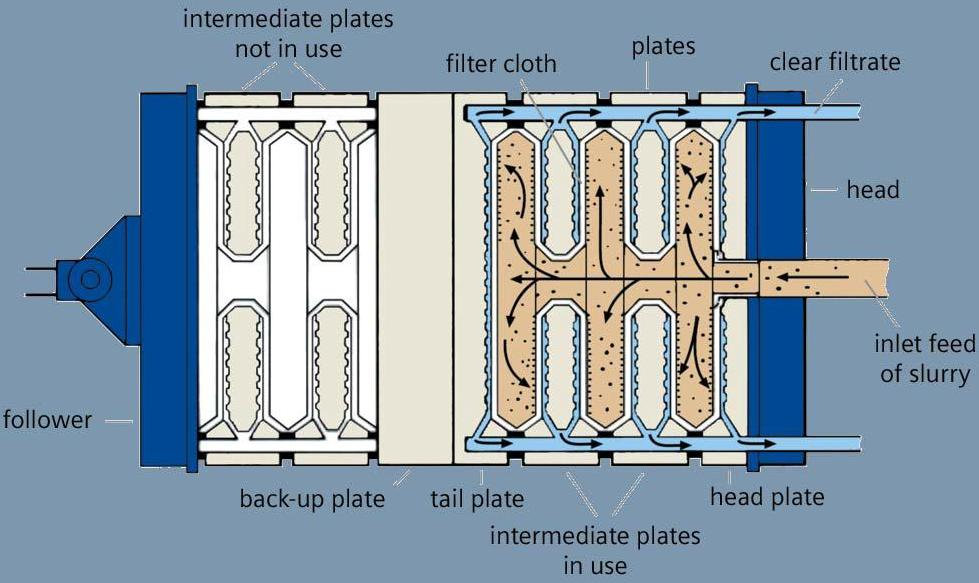 intermediate plates not in use

filter cloth

plates

clear filtrate

head

inlet feed of slurry

follower

back-up plate

tail plate

head plate

intermediate plates in use