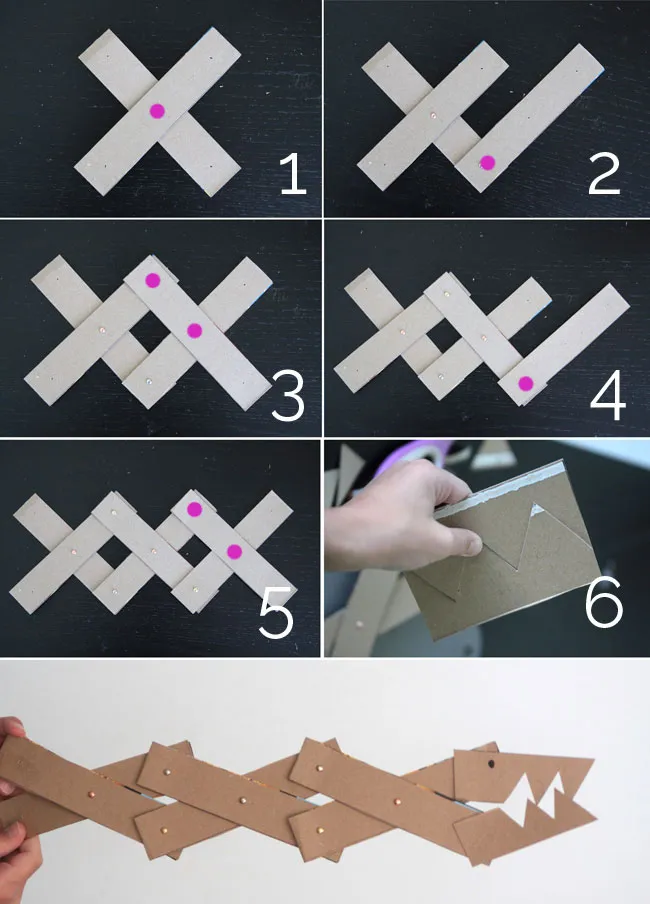 1

2

3

4

5

6