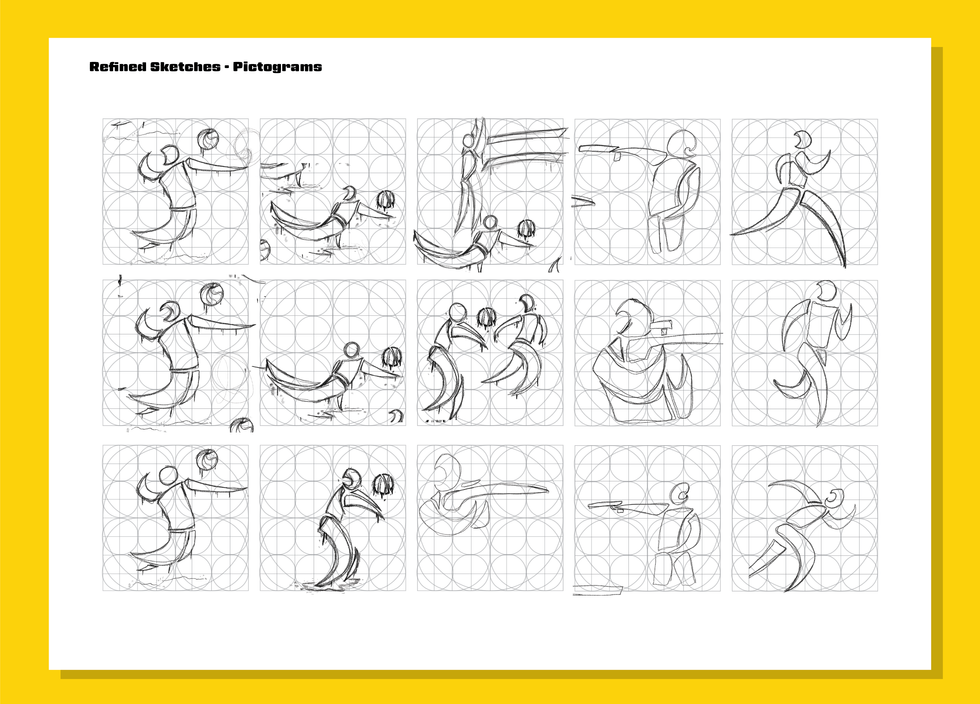 Refined Sketches - Pictograms