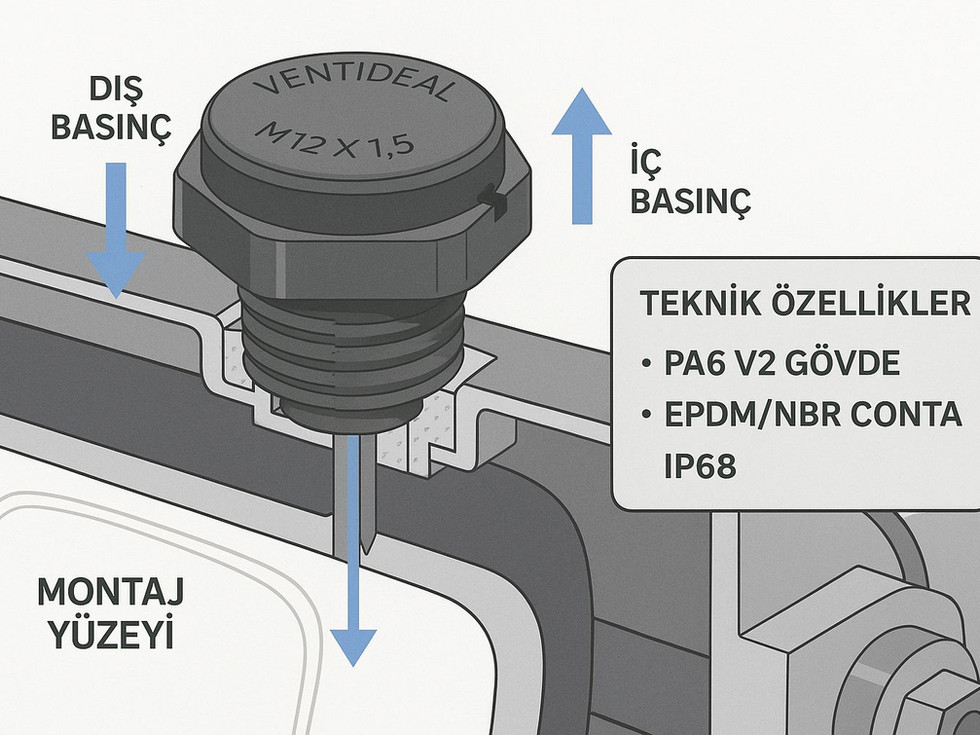 DIŞ BASINÇ

VENTIDEAL
M12 X 1,5

İÇ BASINÇ

TEKNİK ÖZELLİKLER
• PA6 V2 GÖVDE
• EPDM/NBR CONTA
IP68

MONTAJ YÜZEYİ