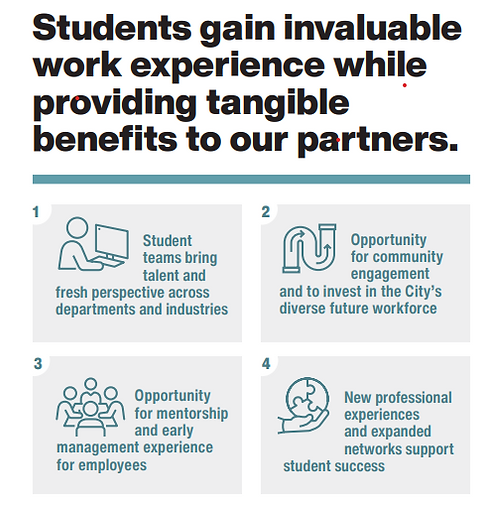 Students gain invaluable work experience while providing tangible benefits to our partners.

1

Student teams bring talent and fresh perspective across departments and industries

2

Opportunity for community engagement and to invest in the City's diverse future workforce

3

Opportunity for mentorship and early management experience for employees

4

New professional experiences and expanded networks support student success