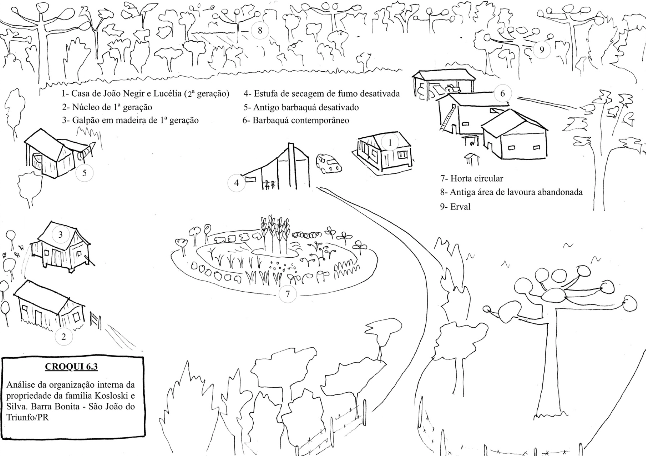 8

9

1- Casa de João Negir e Lucélia (2ª geração)
2- Núcleo de 1ª geração
3- Galpão em madeira de 1ª geração

4- Estufa de secagem de fumo desativada
5- Antigo barbaquá desativado
6- Barbaquá contemporâneo

6

5

1

4

7- Horta circular
8- Antiga área de lavoura abandonada
9- Erval

3

7

2

CROQUI 6.3

Análise da organização interna da propriedade da família Kosloski e Silva. Barra Bonita - São João do Triunfo/PR