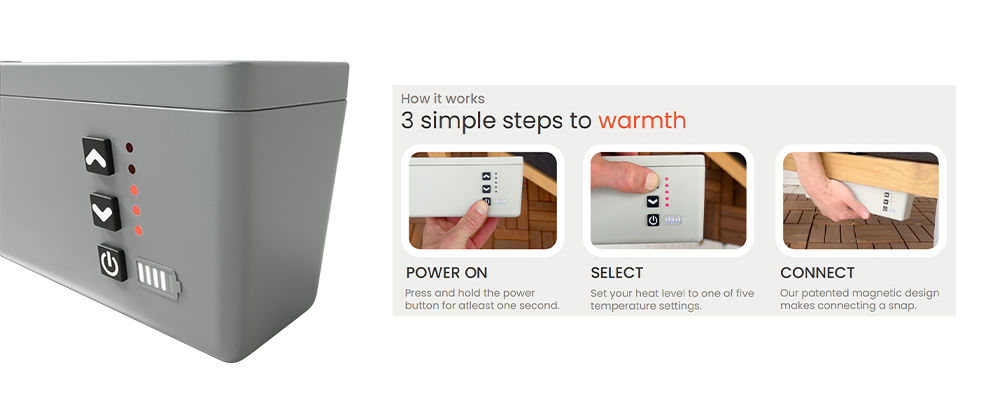 How it works

3 simple steps to warmth

POWER ON

Press and hold the power button for atleast one second.

SELECT

Set your heat level to one of five temperature settings.

CONNECT

Our patented magnetic design makes connecting a snap.