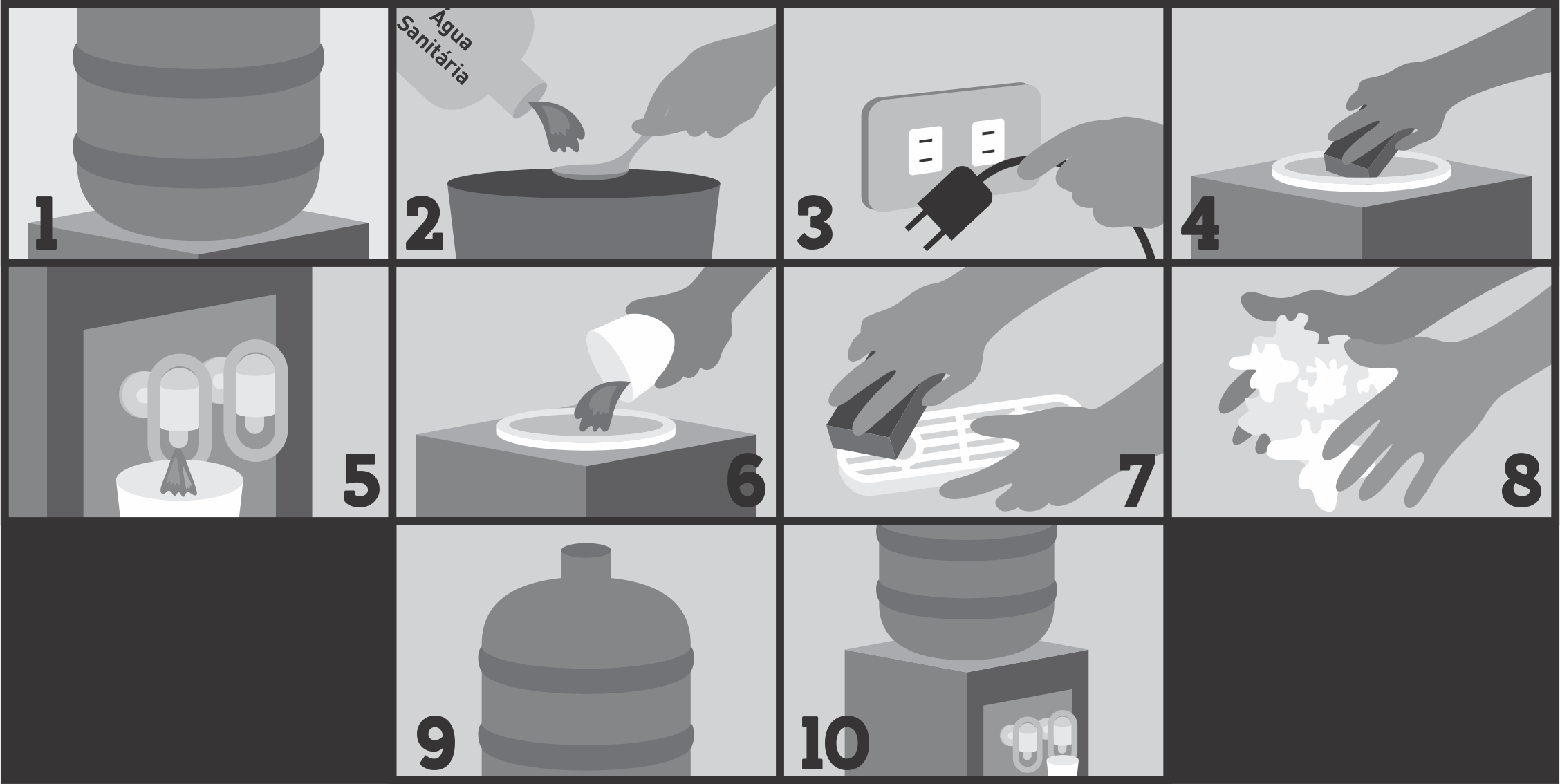 1

Água Sanitária

2

3

4

5

6

7

8

9

10