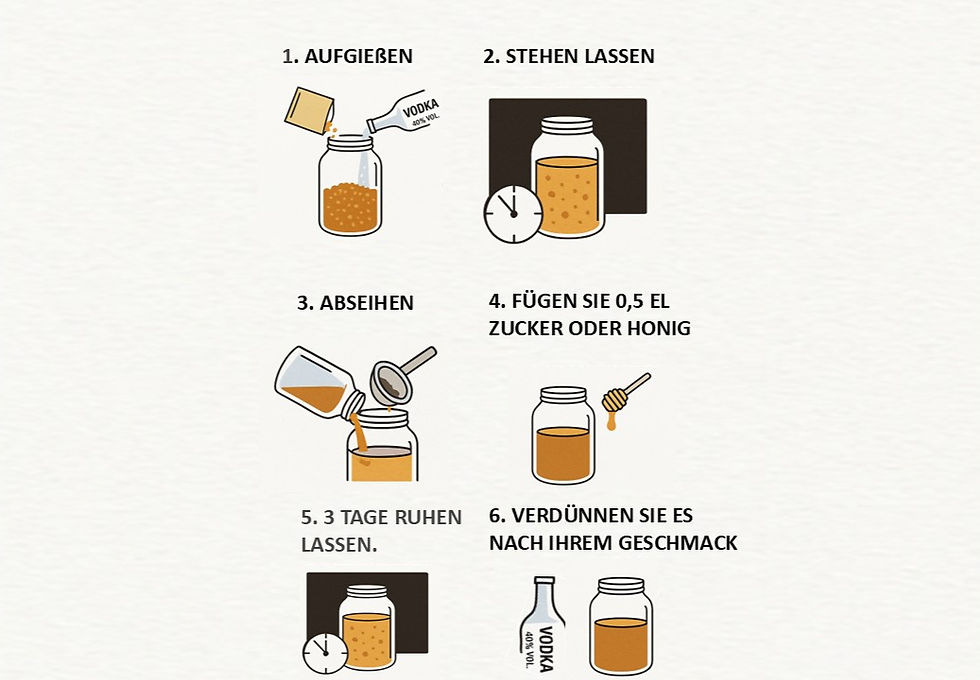 1. AUFGIEßEN

VODKA 40% VOL.

2. STEHEN LASSEN

3. ABSEIHEN

4. FÜGEN SIE 0,5 EL ZUCKER ODER HONIG

5. 3 TAGE RUHEN LASSEN.

6. VERDÜNNEN SIE ES NACH IHREM GESCHMACK

VODKA 40% VOL.