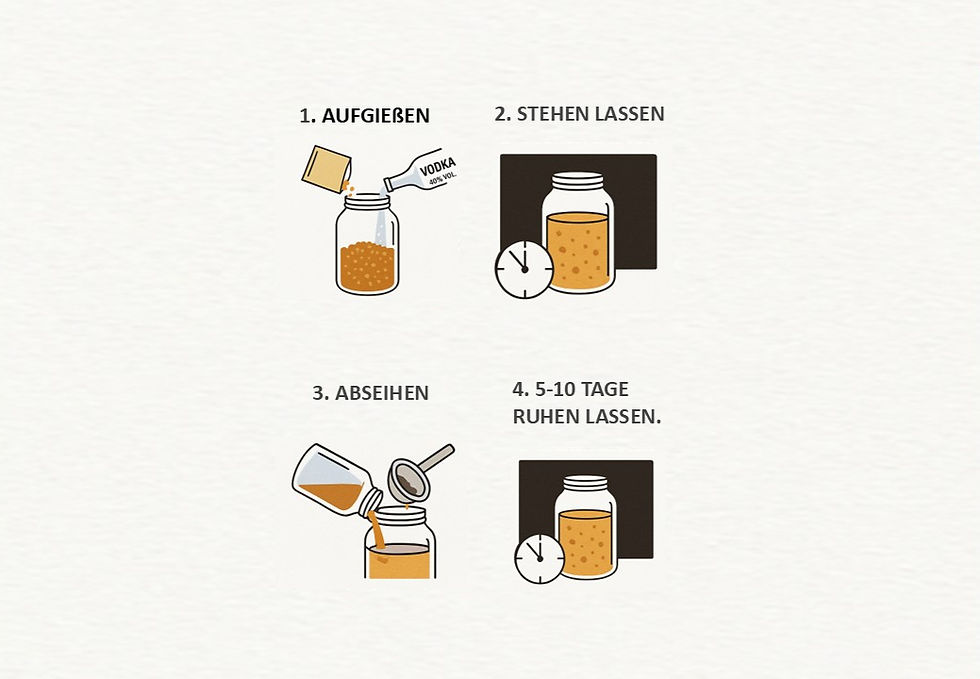 1. AUFGIEßEN

VODKA
40% VOL.

2. STEHEN LASSEN

3. ABSEIHEN

4. 5-10 TAGE RUHEN LASSEN.