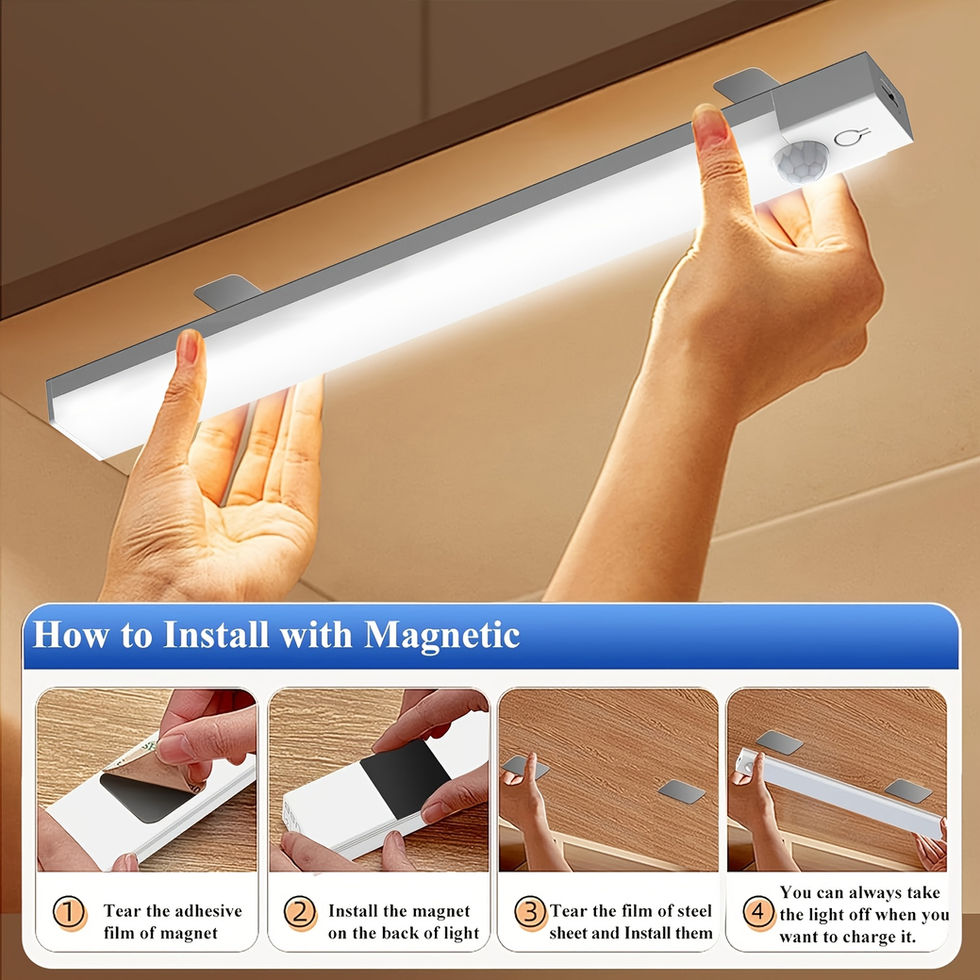 How to Install with Magnetic

1 Tear the adhesive film of magnet

2 Install the magnet on the back of light

3 Tear the film of steel sheet and Install them

4 You can always take the light off when you want to charge it.