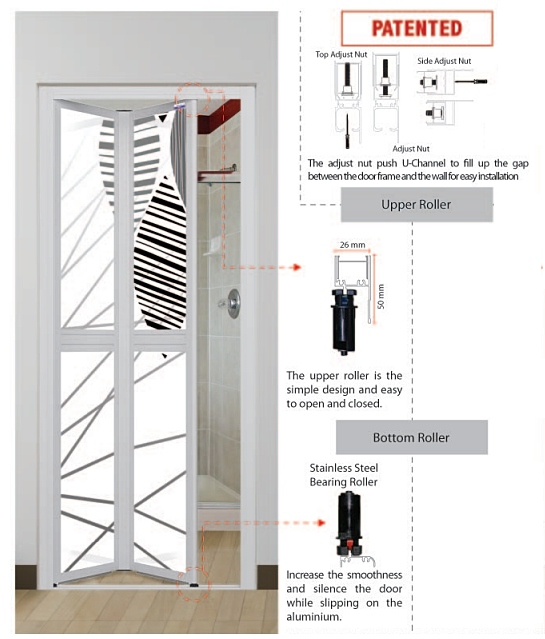 PATENTED

Top Adjust Nut

Side Adjust Nut

Adjust Nut

The adjust nut push U-Channel to fill up the gap between the door frame and the wall for easy installation

Upper Roller

26 mm

50 mm

The upper roller is the simple design and easy to open and closed.

Bottom Roller

Stainless Steel Bearing Roller

Increase the smoothness and silence the door while slipping on the aluminium.