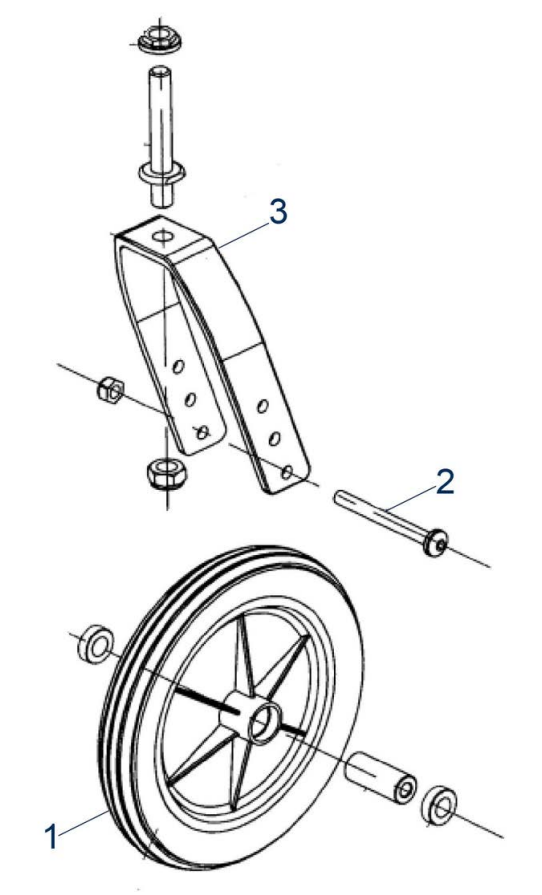 3

2

1