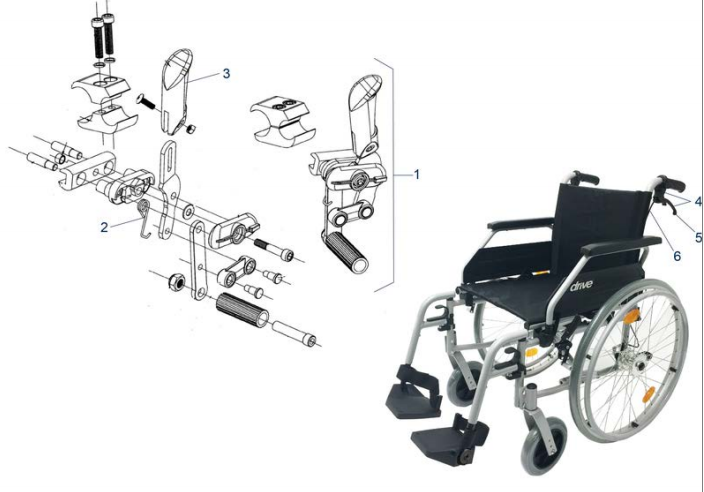 3
1
2
4
5
6
drive