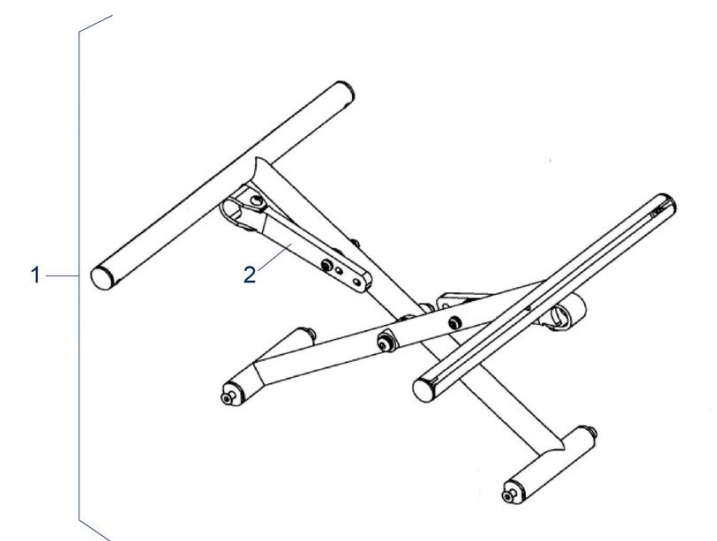 1
2