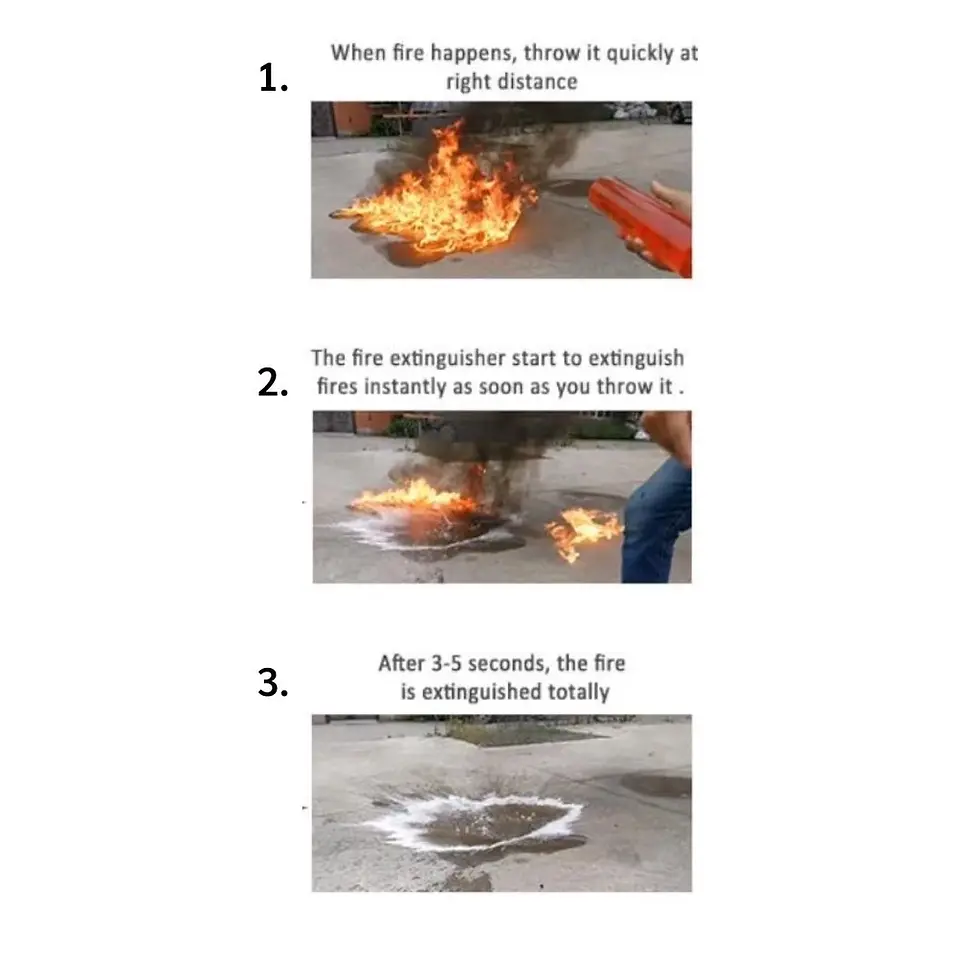 1. When fire happens, throw it quickly at right distance

2. The fire extinguisher start to extinguish fires instantly as soon as you throw it .

3. After 3-5 seconds, the fire is extinguished totally