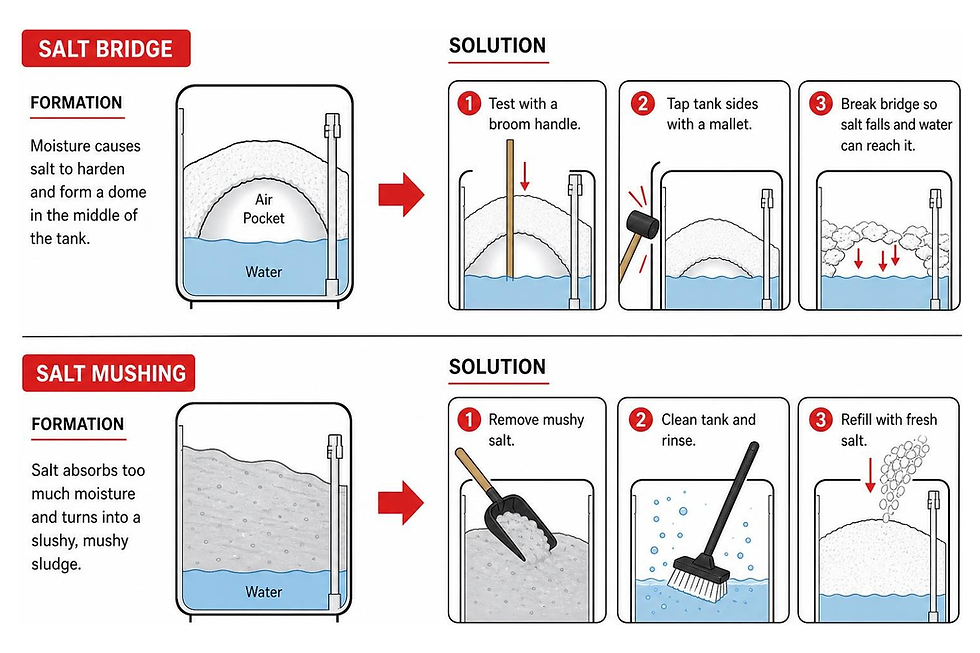 SALT BRIDGE

FORMATION

Moisture causes salt to harden and form a dome in the middle of the tank.

Air Pocket

Water

SOLUTION

1 Test with a broom handle.

2 Tap tank sides with a mallet.

3 Break bridge so salt falls and water can reach it.

SALT MUSHING

FORMATION

Salt absorbs too much moisture and turns into a slushy, mushy sludge.

Water

SOLUTION

1 Remove mushy salt.

2 Clean tank and rinse.

3 Refill with fresh salt.