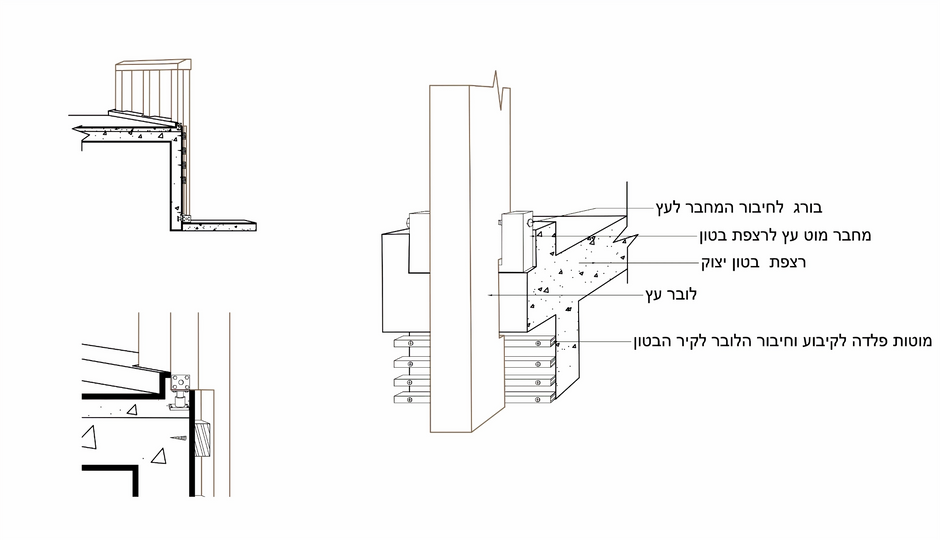 בורג לחיבור המחבר לעץ
מחבר מוט עץ לרצפת בטון
רצפת בטון יצוק
לובר עץ
מוטות פלדה לקיבוע וחיבור הלובר לקיר הבטון