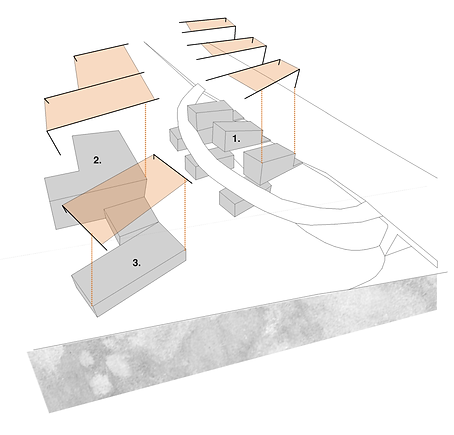 1.

2.

3.