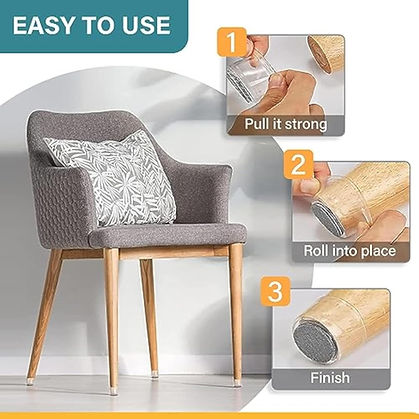 EASY TO USE

1

Pull it strong

2

Roll into place

3

Finish